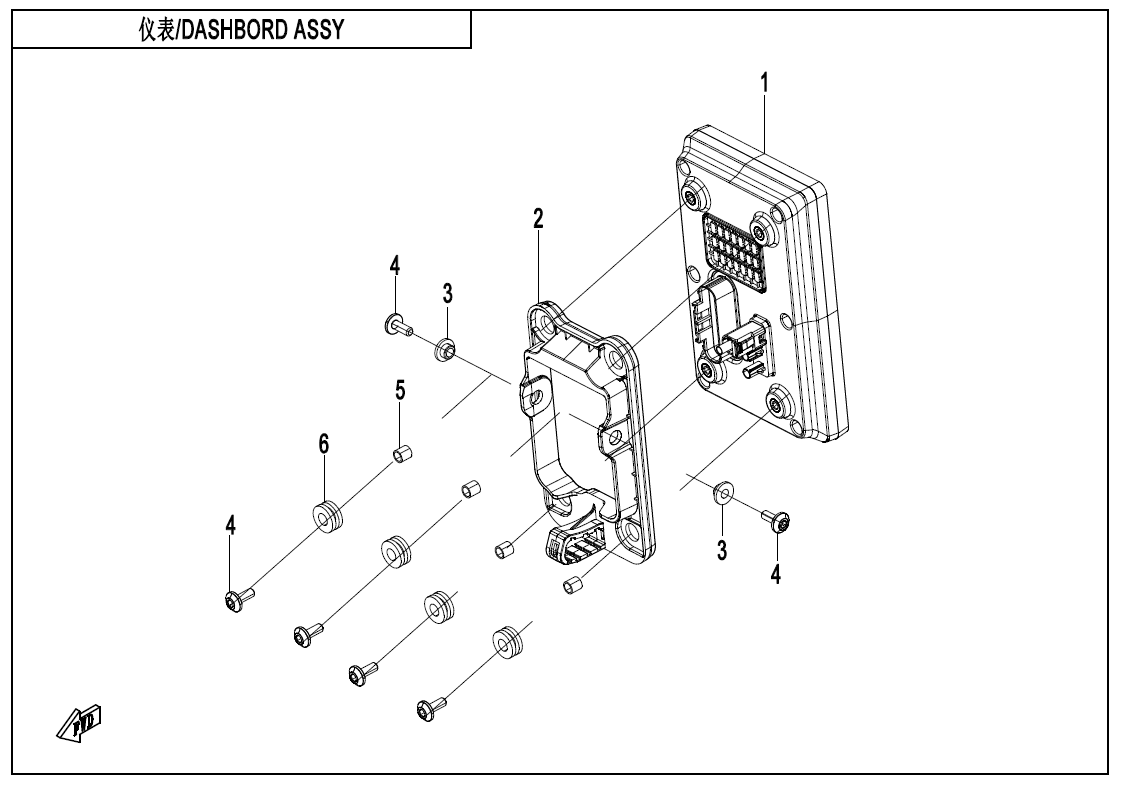 仪表/DASHBORD ASSY

1

2

4

3

5

6

4

3

4

FWD