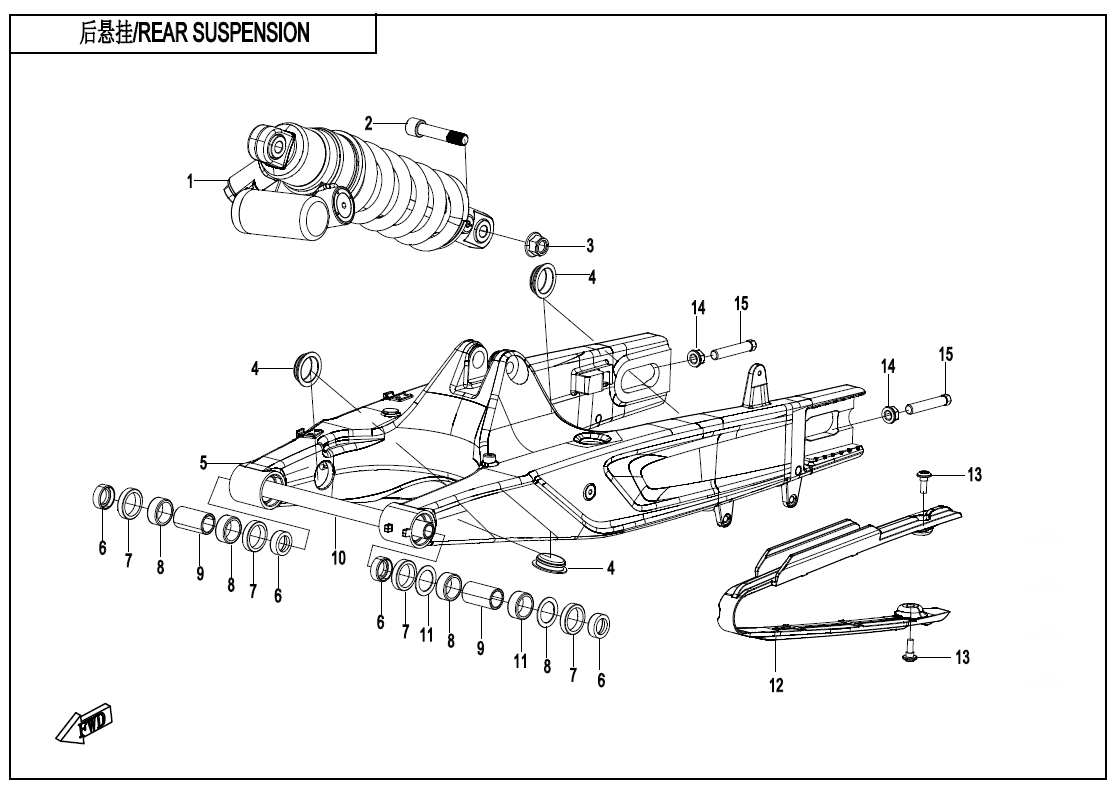 后悬挂/REAR SUSPENSION

2
1
3
4
14
15
4
14
15
5
13
6
7
8
9
8
7
6
10
4
6
7
11
8
9
11
8
7
6
12
13
FWD