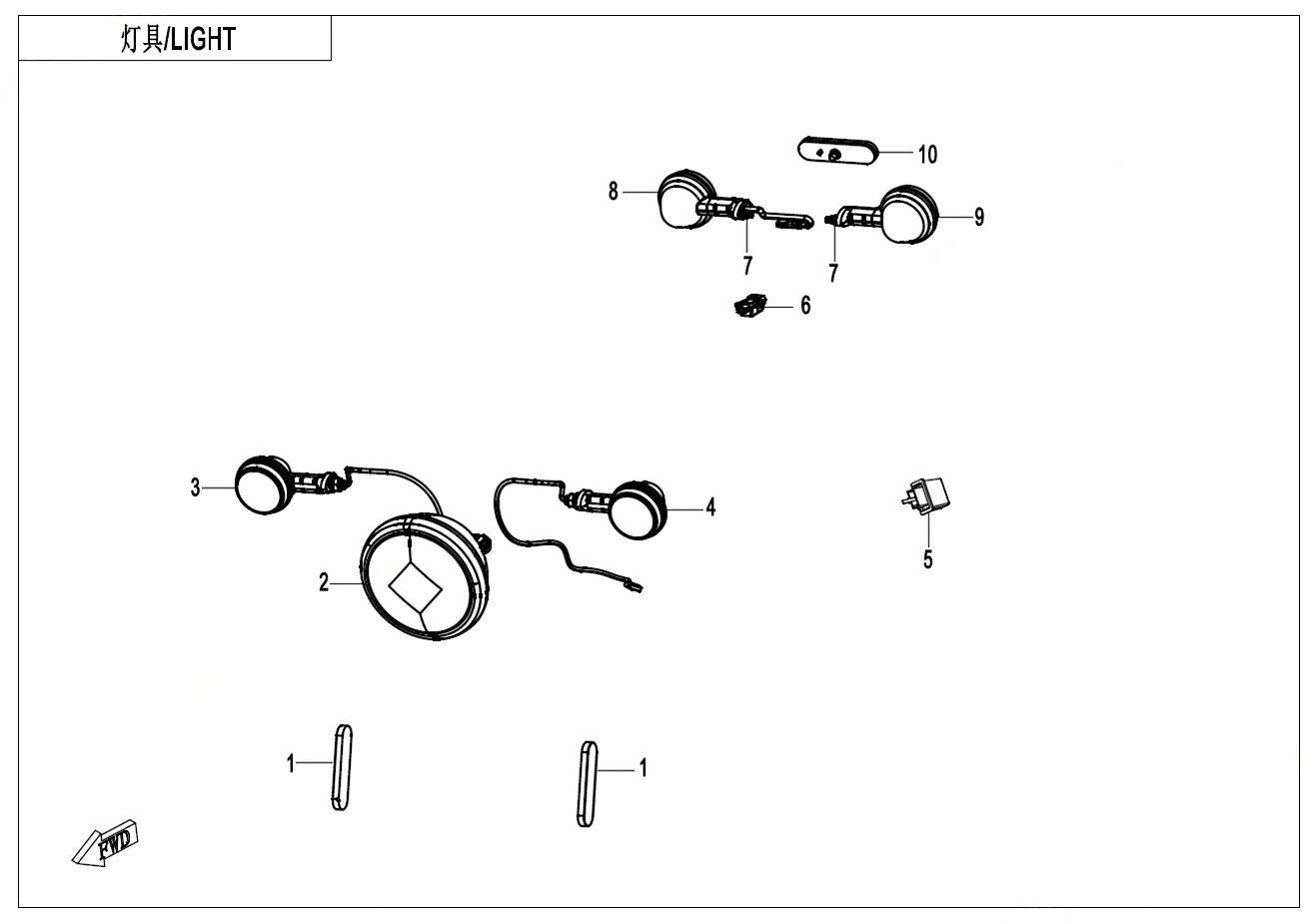 灯具/LIGHT

10

8

9

7

7

6

3

4

5

2

1

1

FWD