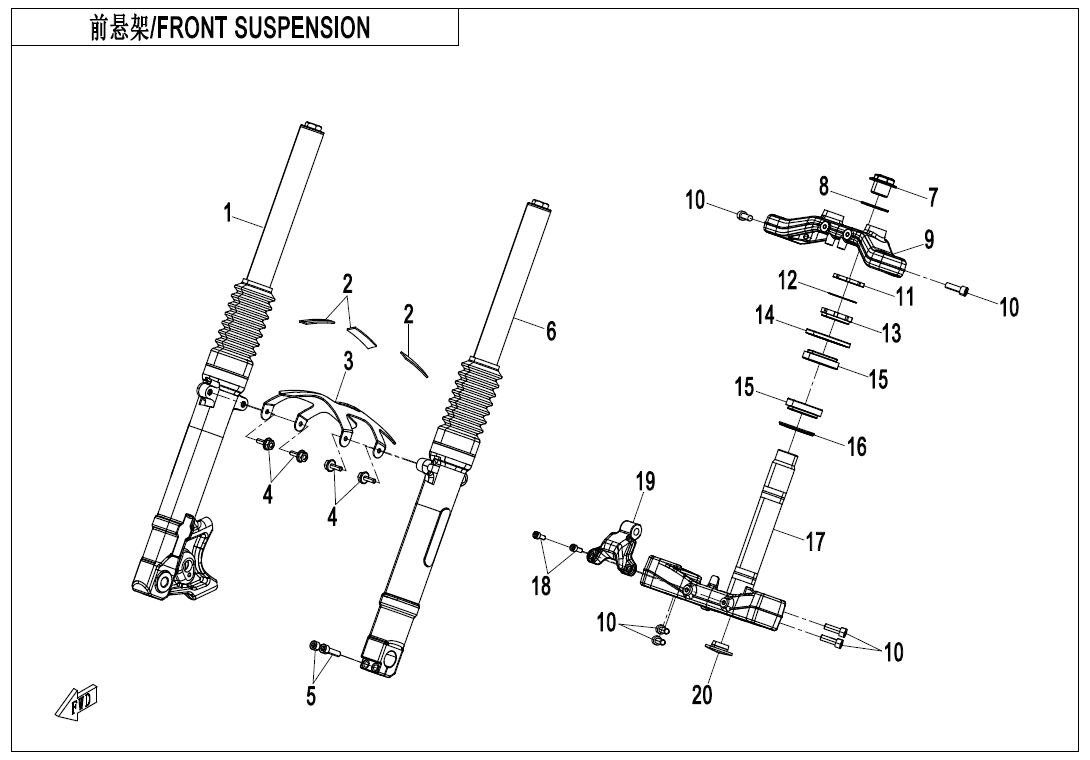 前悬架/FRONT SUSPENSION

1
2
2
3
4
4
5
6
10
8
7
9
12
11
10
14
13
15
15
16
19
17
18
10
10
20
FWD