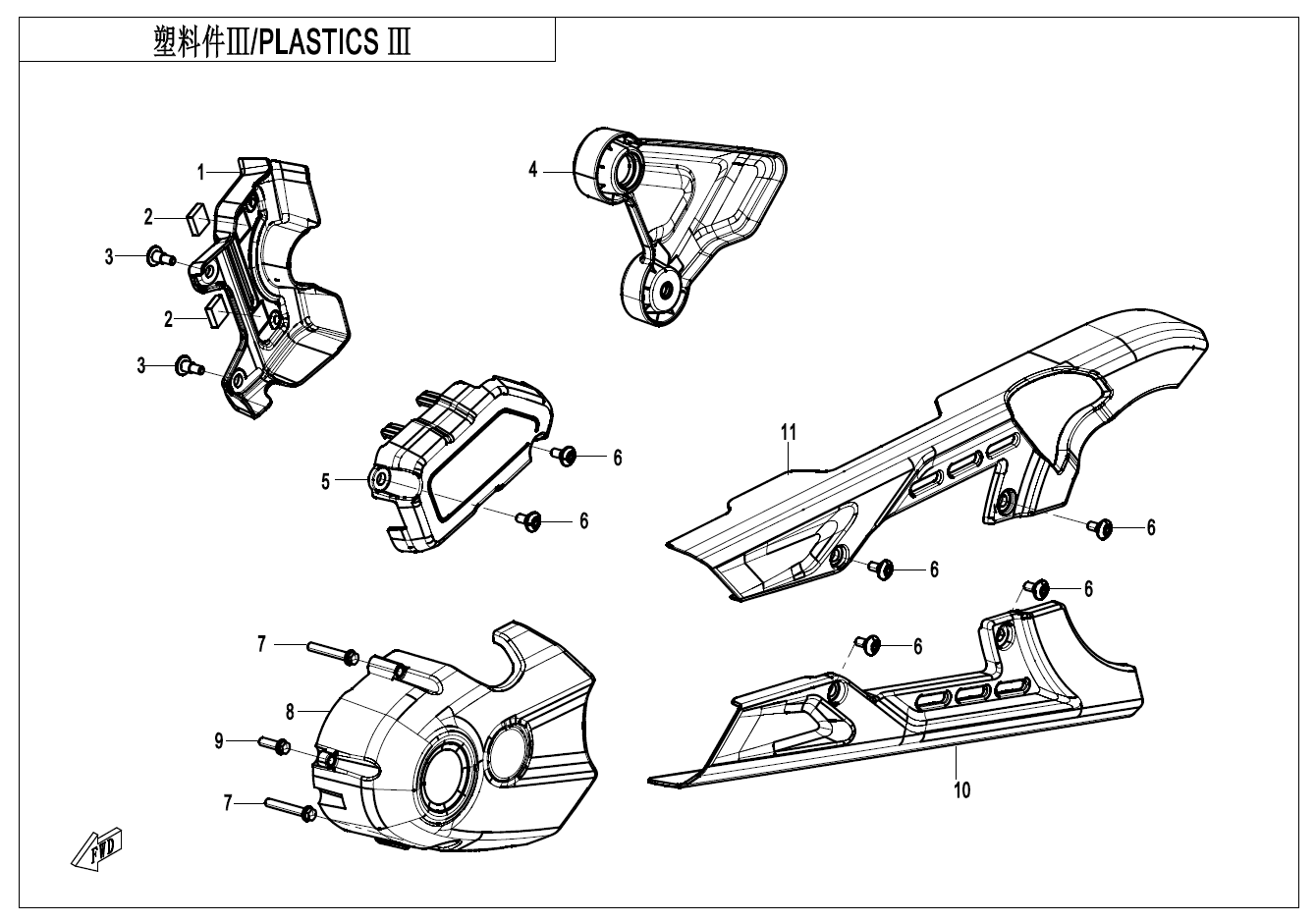 塑料件Ⅲ/PLASTICS Ⅲ

1
2
3
2
3
4
5
6
6
11
6
6
6
6
7
8
9
7
10
FWD