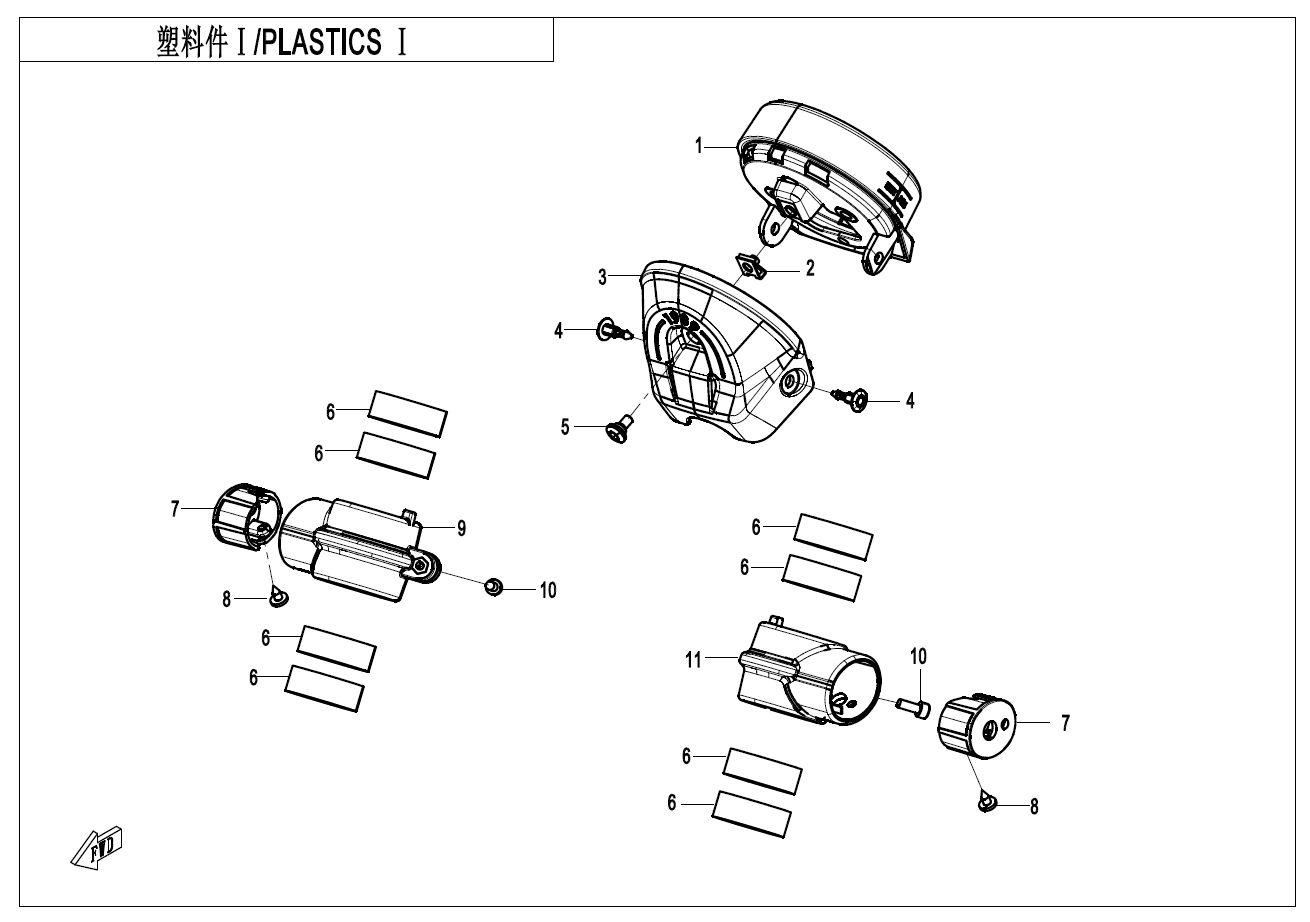 塑料件Ⅰ/PLASTICS Ⅰ

1

2

3

4

4

5

6

6

7

9

8

10

6

6

6

6

11

10

7

6

6

8

FWD