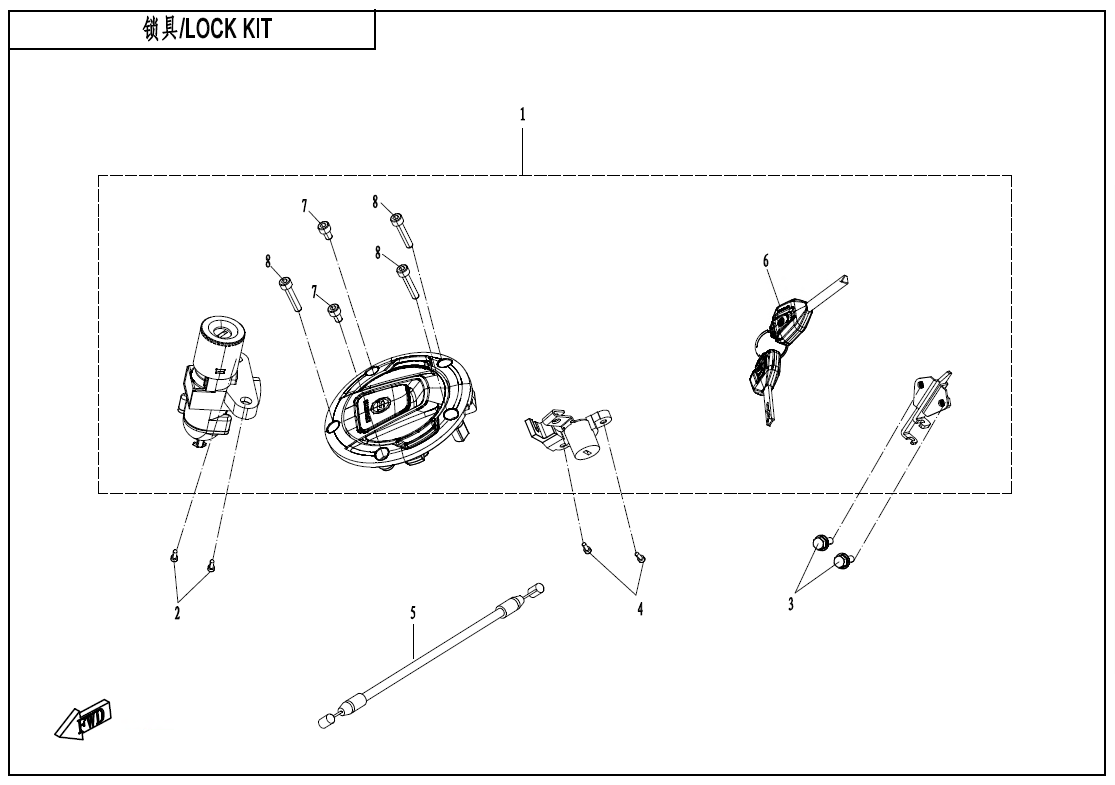 锁具/LOCK KIT

1

7

8

8

8

7

6

2

5

4

3

FWD