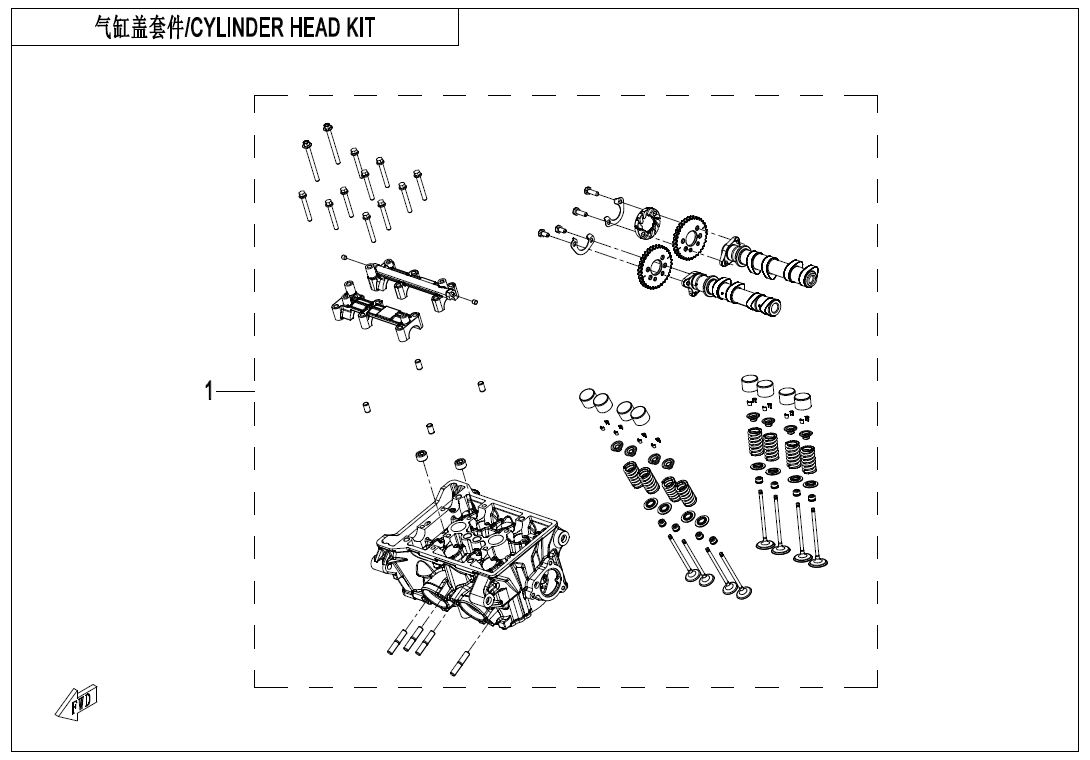 气缸盖套件/CYLINDER HEAD KIT

1

FWD