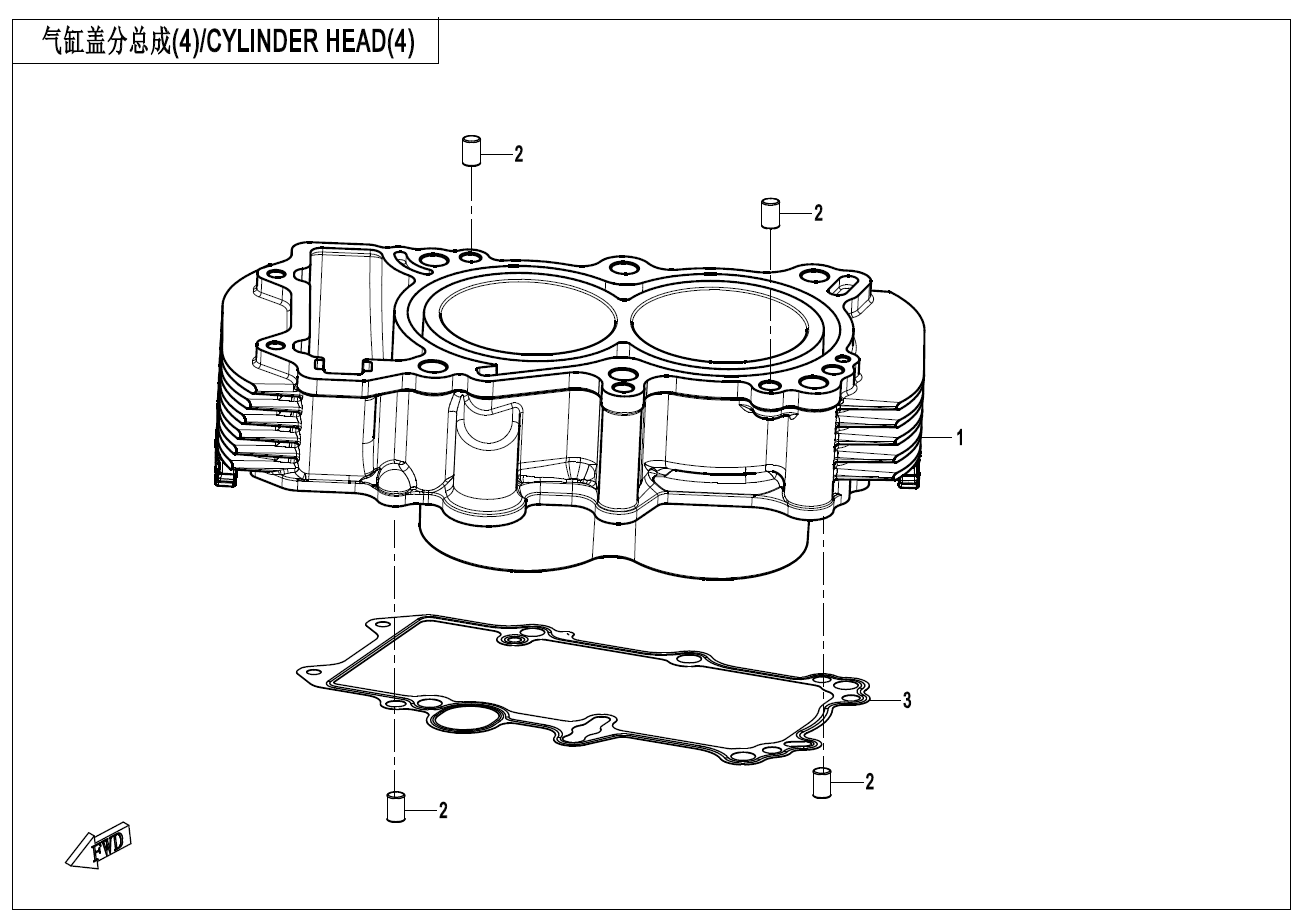 气缸盖分总成(4)/CYLINDER HEAD(4)

2

2

1

3

2

2

FWD