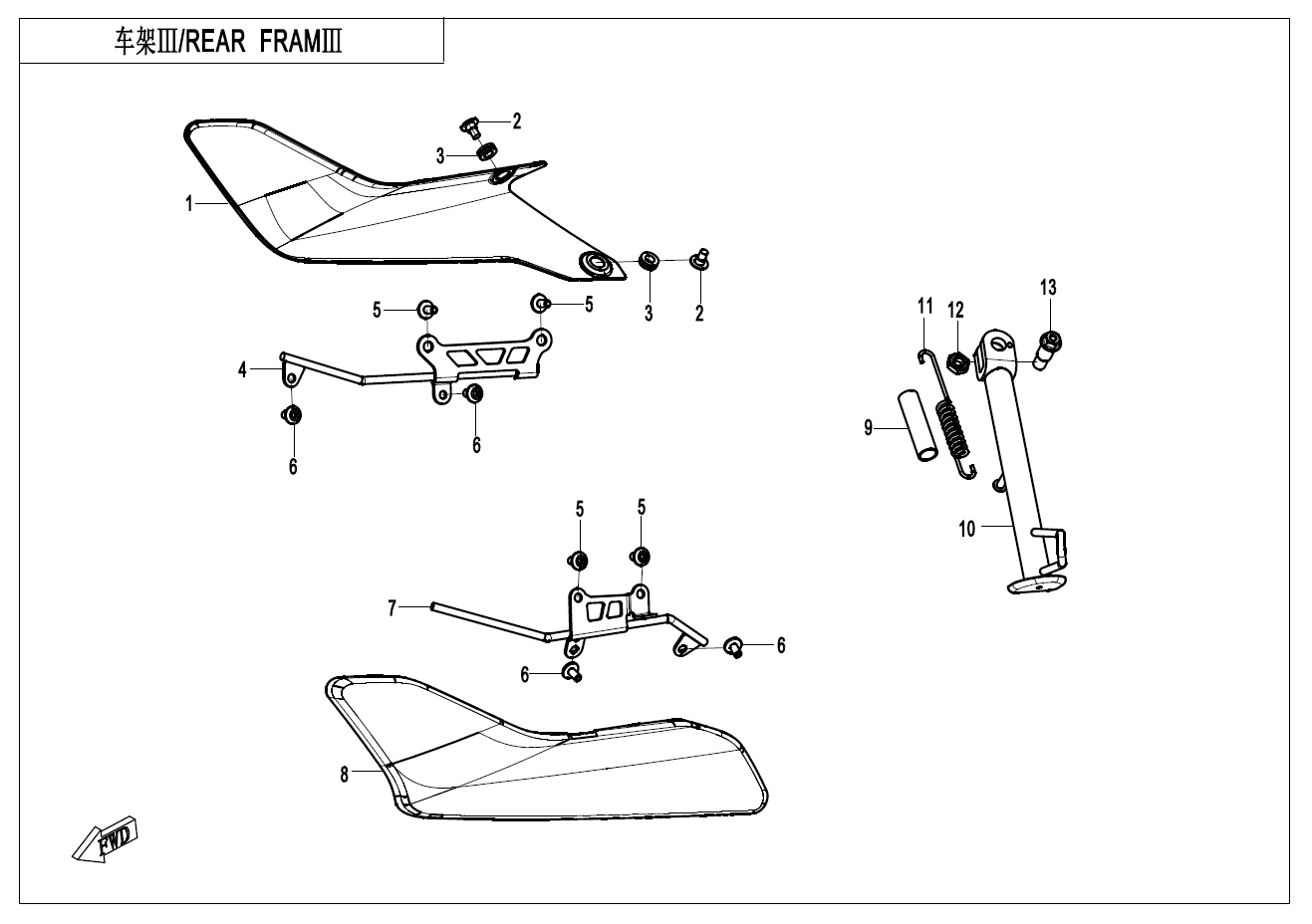 车架Ⅲ/REAR FRAMⅢ

2
3
1
3
2
5
5
4
6
6
11
12
13
9
10
5
5
7
6
6
8
FWD