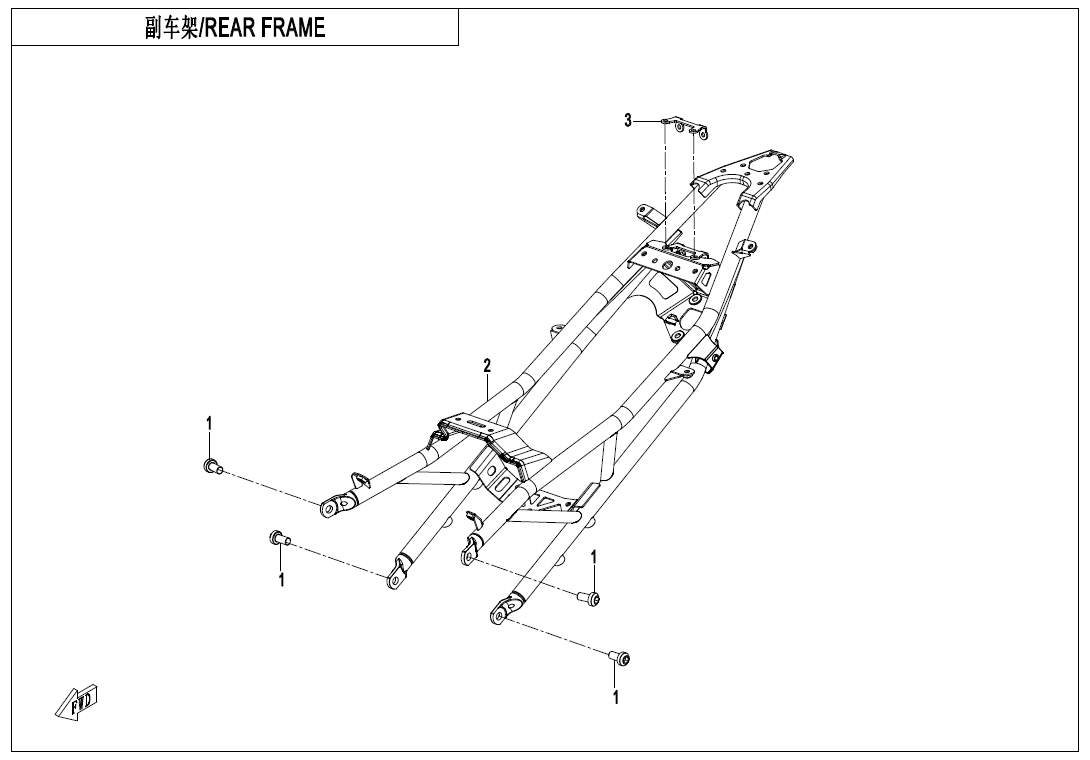 副车架/REAR FRAME

3

2

1

1

1

1

FWD