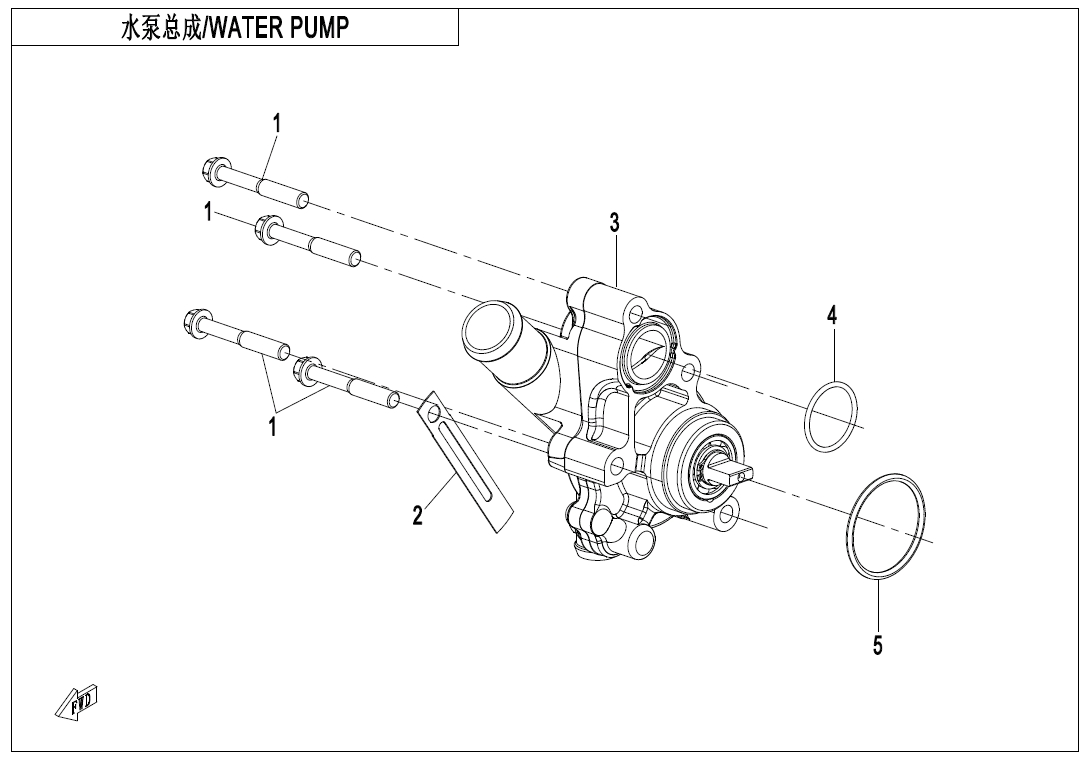 水泵总成/WATER PUMP

1
1
3
4
1
2
5
FWD