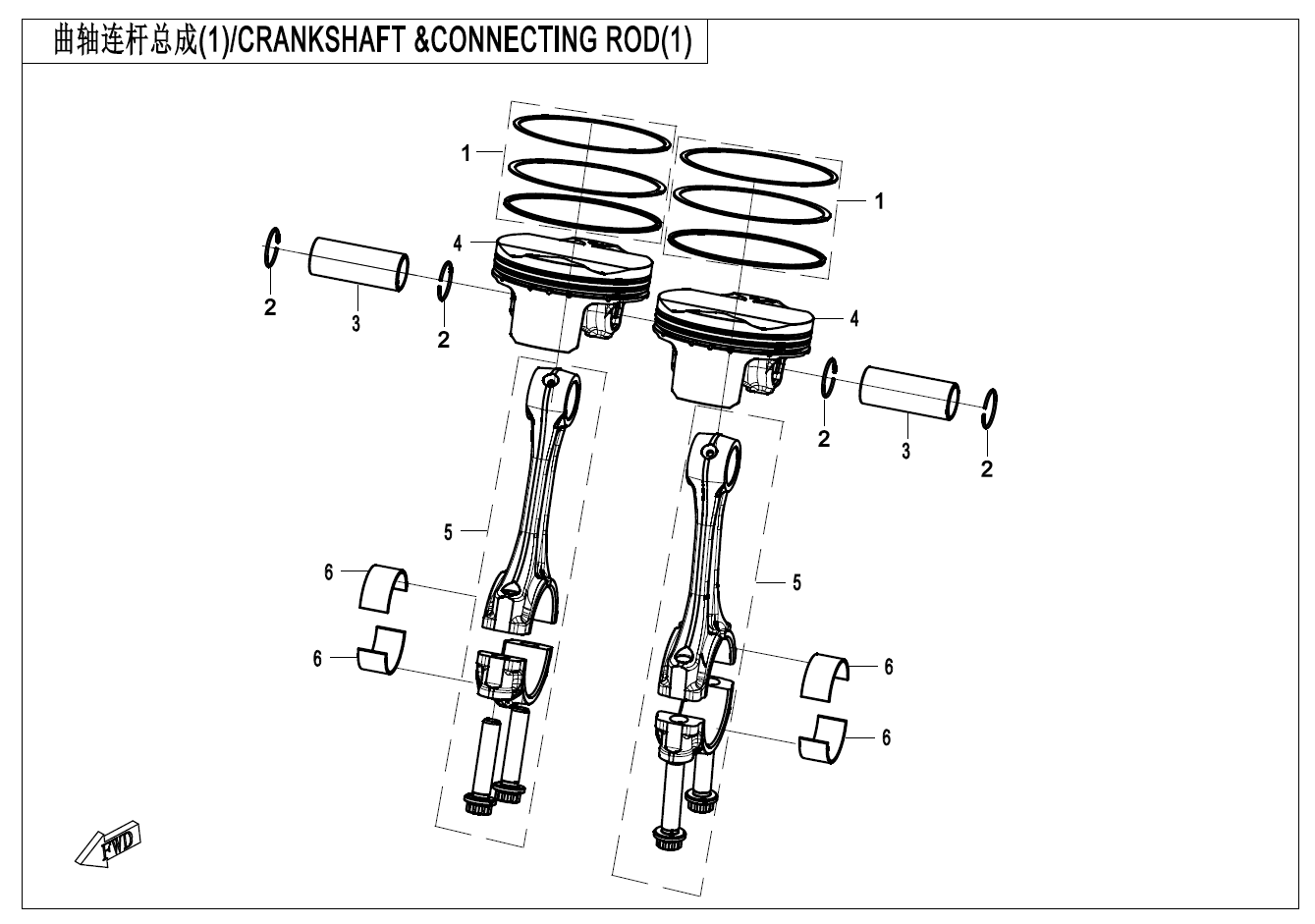 曲轴连杆总成(1)/CRANKSHAFT &CONNECTING ROD(1)

1
1
4
2
3
2
4
2
3
2
5
5
6
6
6
6
FWD