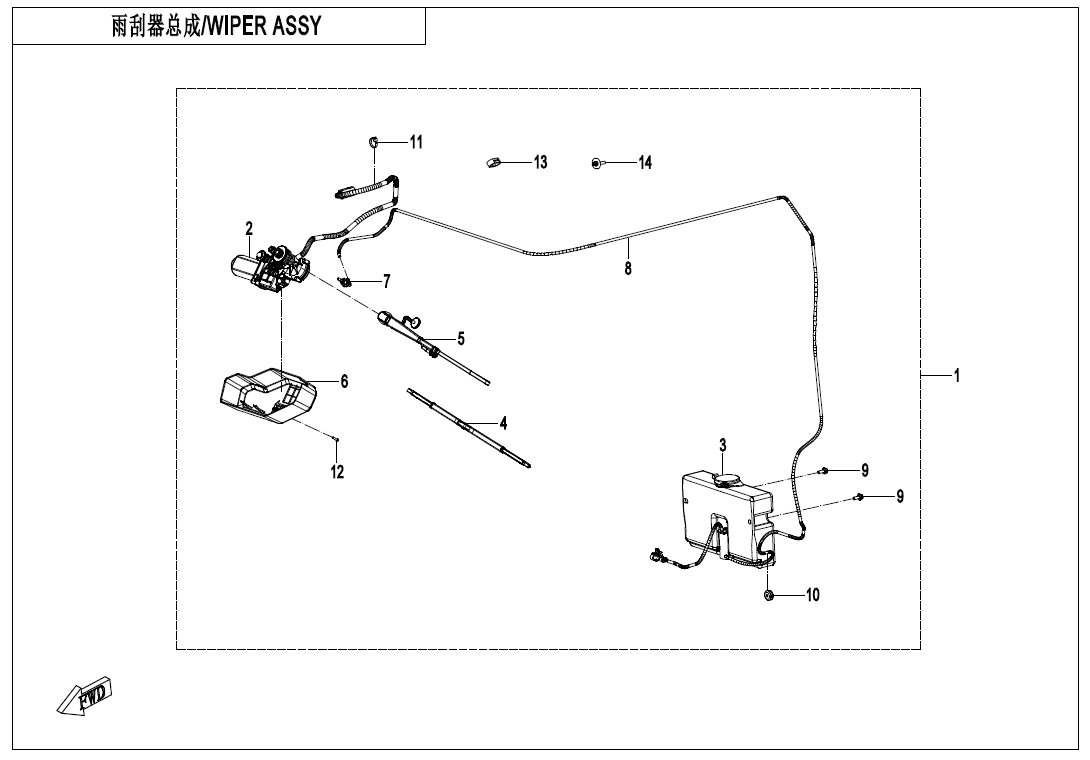 雨刮器总成/WIPER ASSY

11
13
14
2
7
8
5
6
1
4
12
3
9
9
10
FWD