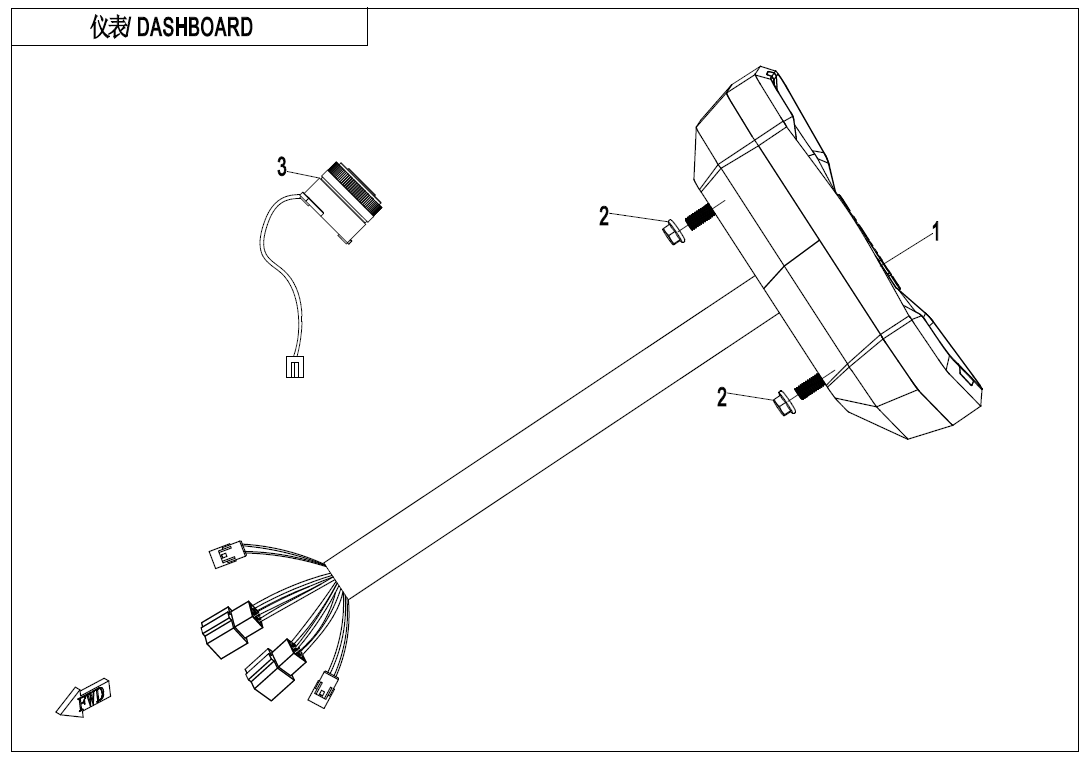 仪表/ DASHBOARD

3

2

1

2

FWD