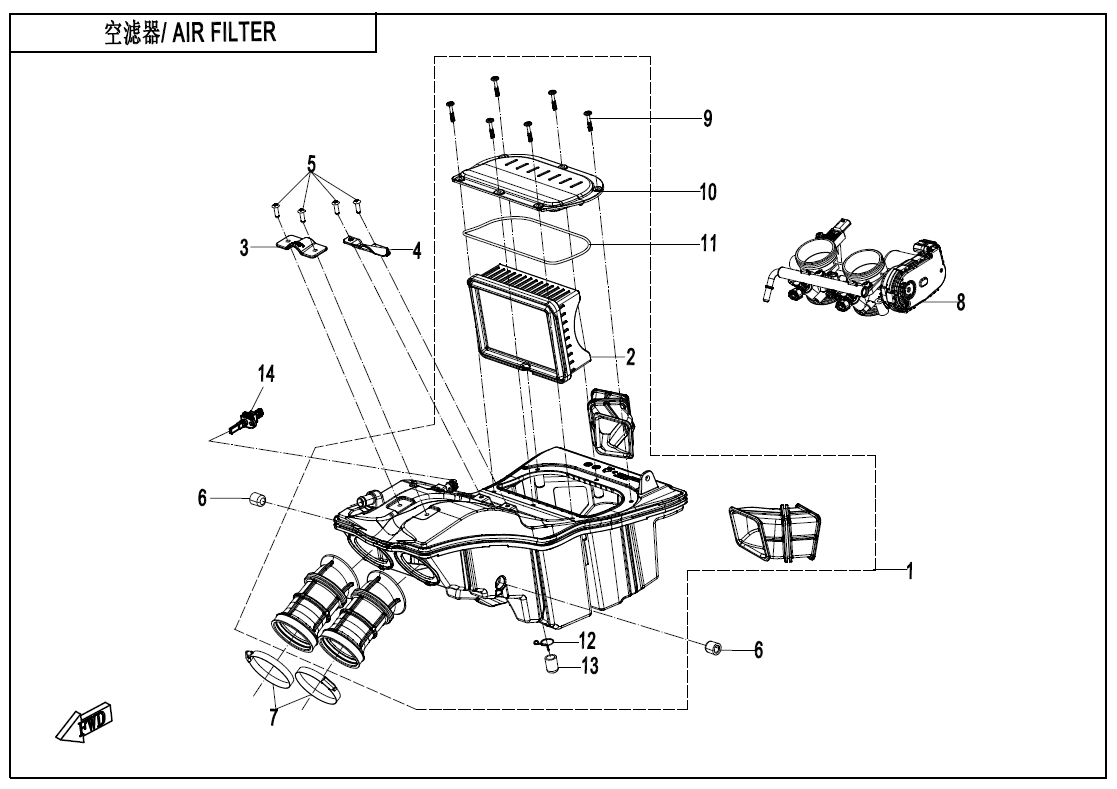 空滤器/ AIR FILTER

9
5
10
3
4
11
8
2
14
6
1
12
6
13
7
FWD