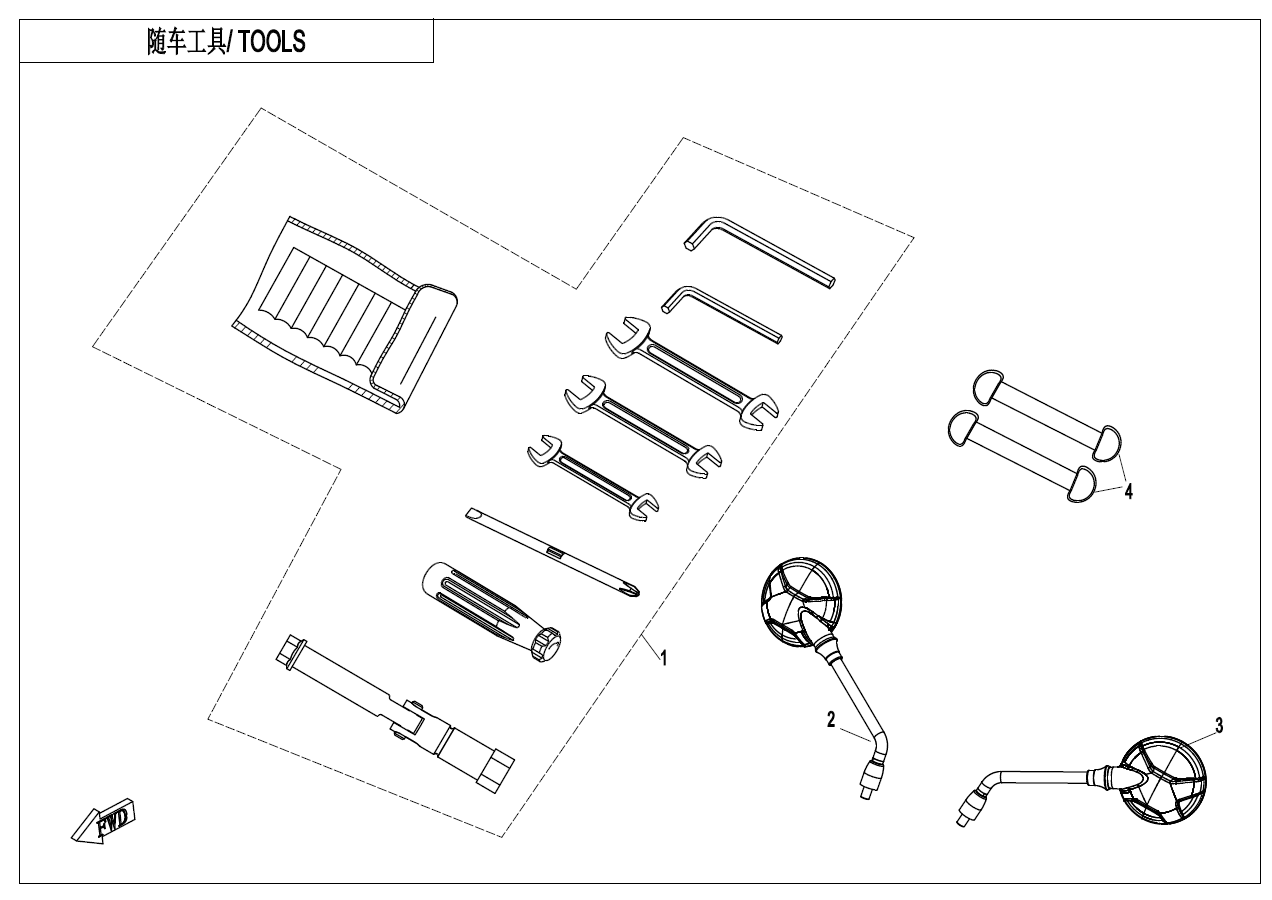 随车工具/ TOOLS

4

1

2

3

FWD