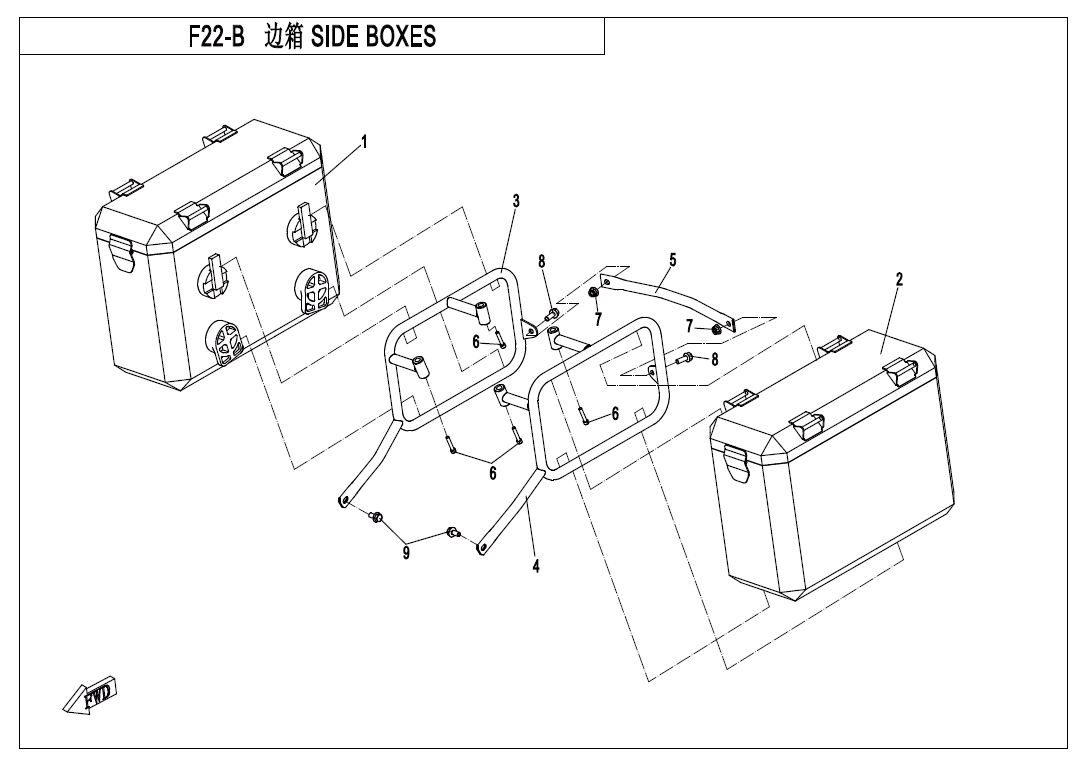 F22-B 边箱 SIDE BOXES

1
3
8
5
2
7
7
6
8
6
6
9
4
FWD