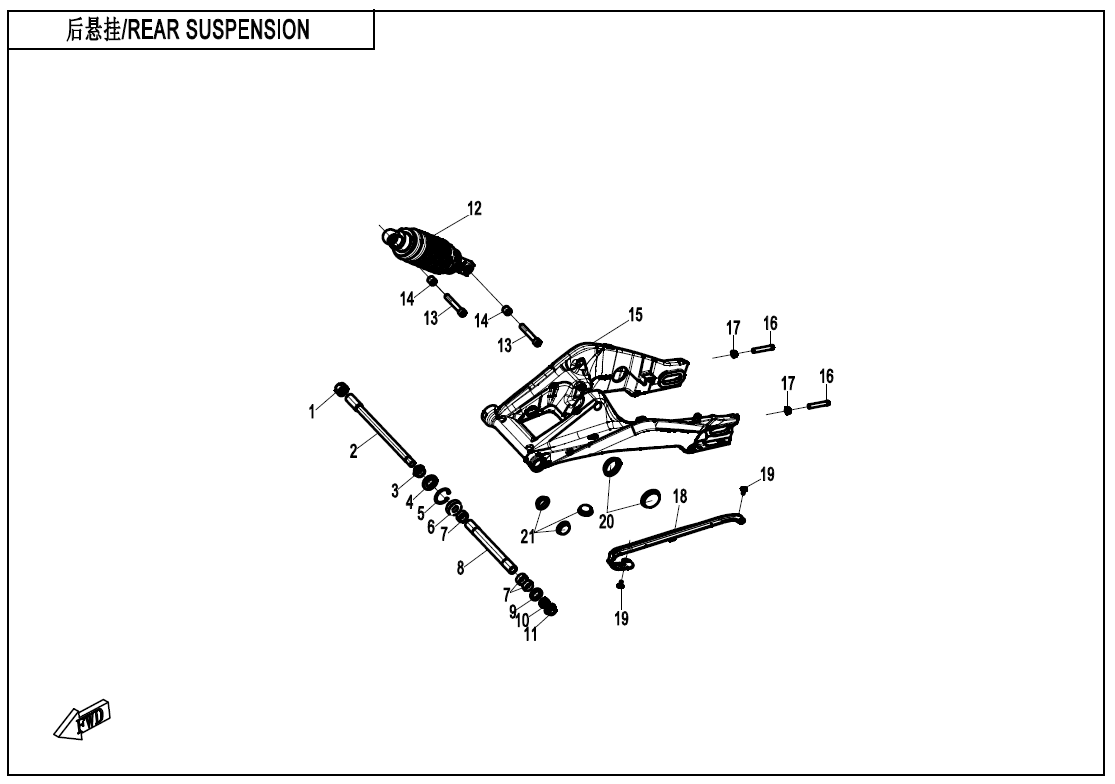 后悬挂/REAR SUSPENSION

12
14
13
14
13
15
17
16
17
16
1
2
3
4
5
6
7
8
7
9
10
11
21
20
18
19
19
FWD