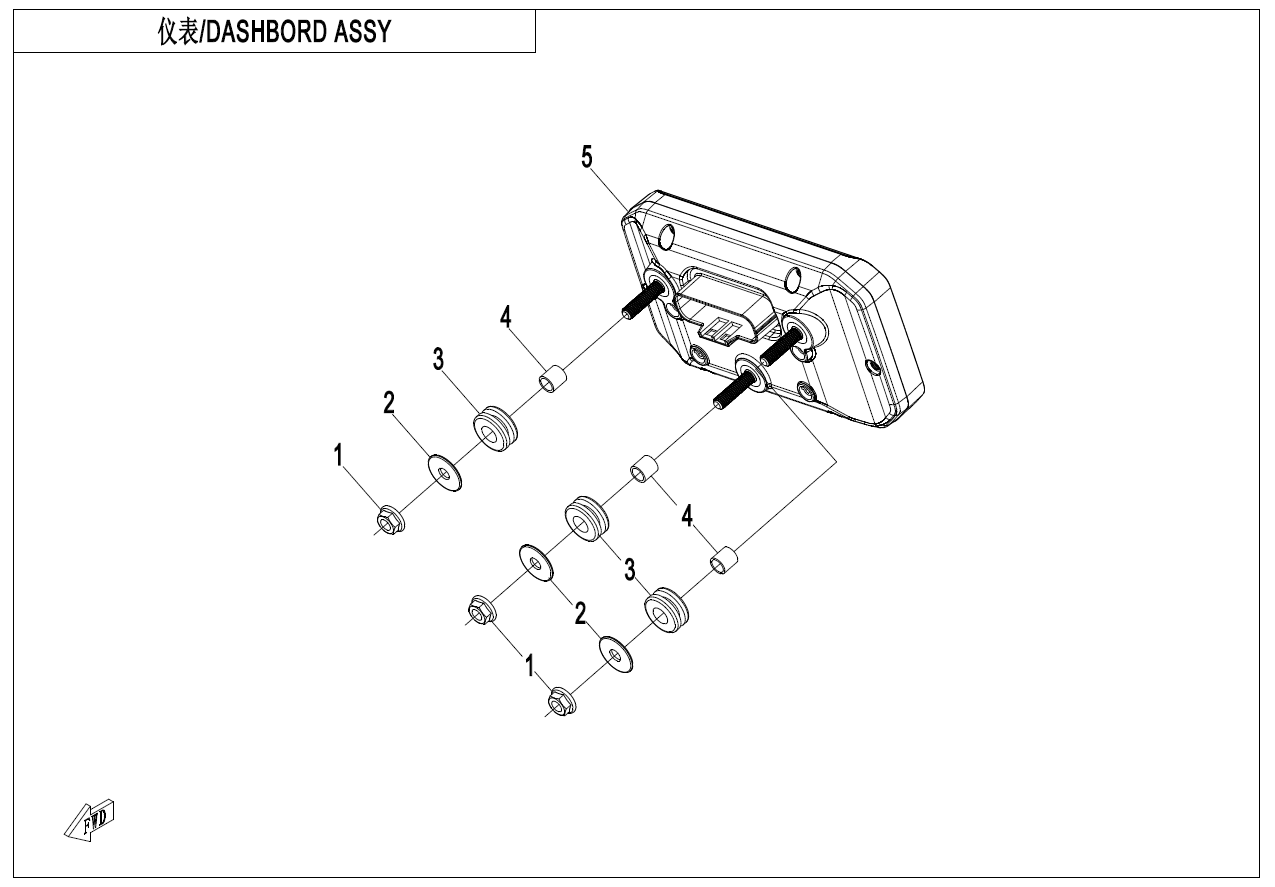 仪表/DASHBORD ASSY

5

4

3

2

1

4

3

2

1

FWD