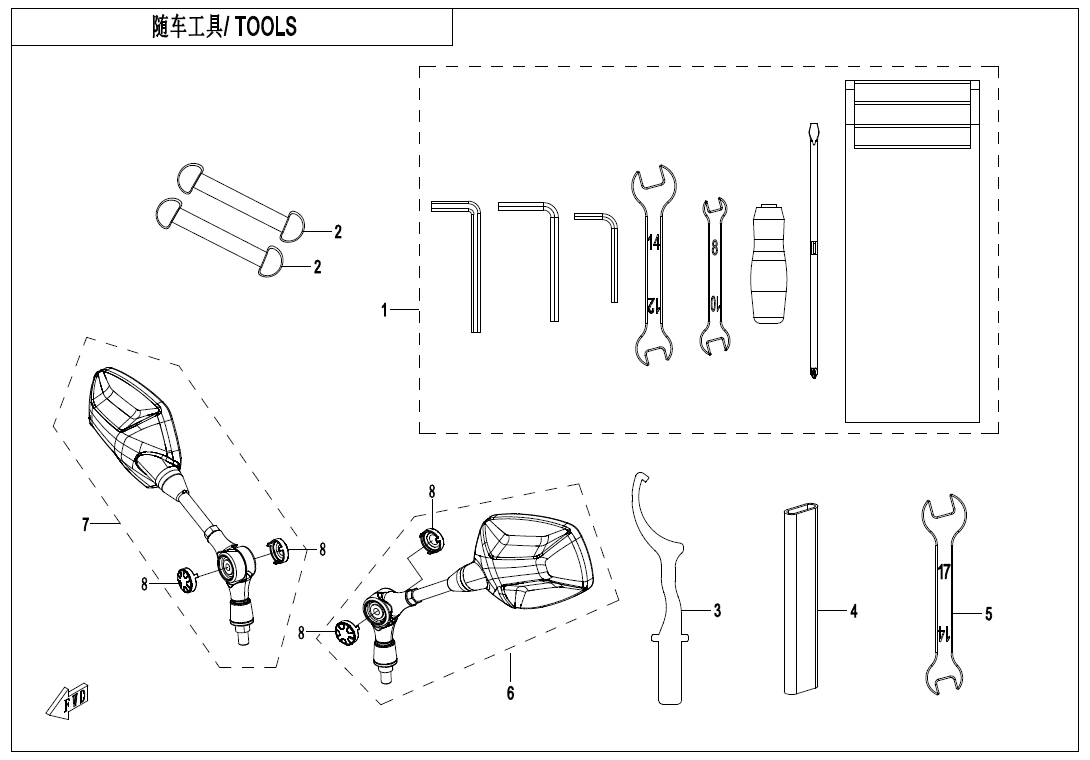 随车工具/ TOOLS

2
2
1
14
12
8
10
7
8
8
8
8
6
3
4
17
14
5
FWD