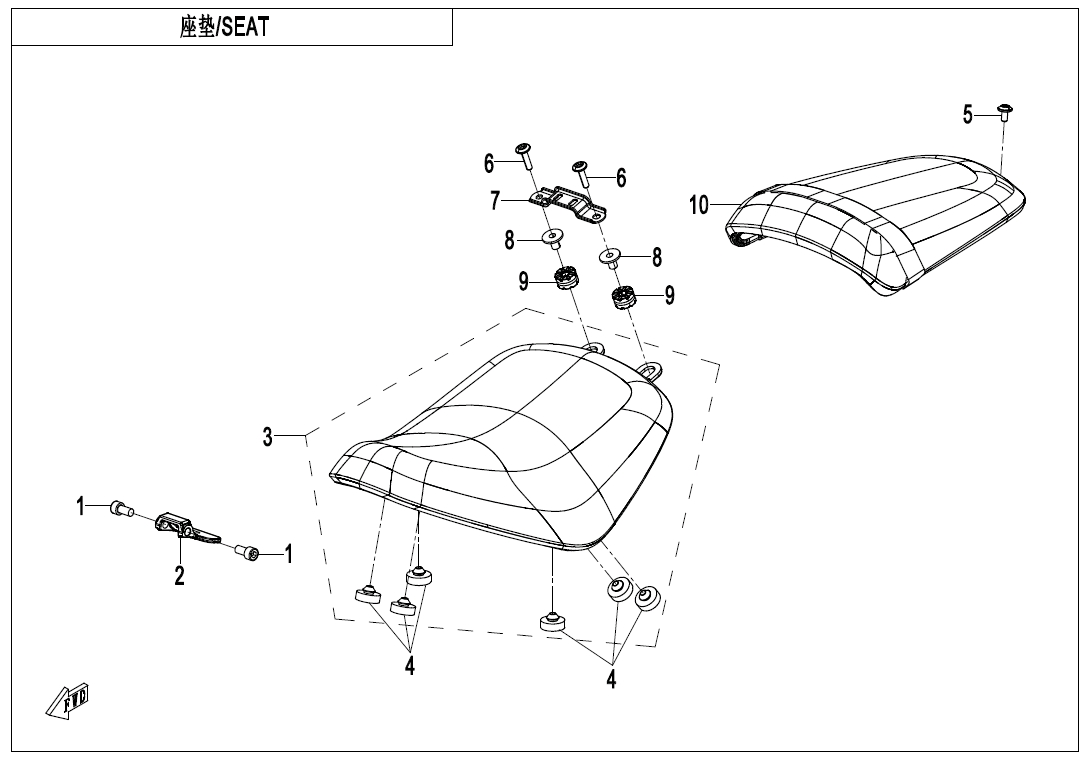 座垫/SEAT

5
6
6
7
10
8
8
9
9
3
1
1
2
4
4
FWD