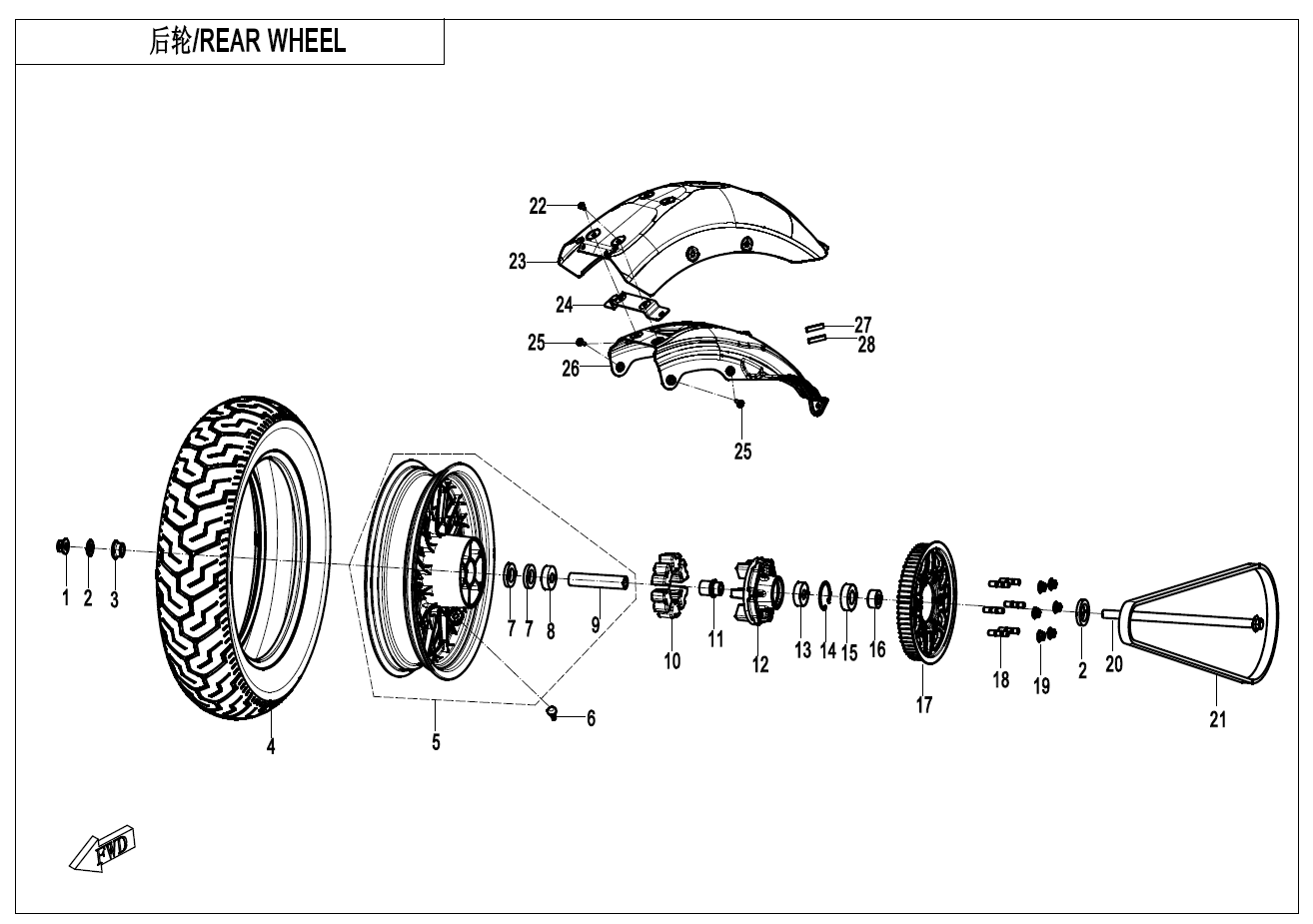 后轮/REAR WHEEL

22
23
24
25
26
27
28
25

1
2
3
4
5
6
7
7
8
9
10
11
12
13
14
15
16
17
18
19
2
20
21

FWD