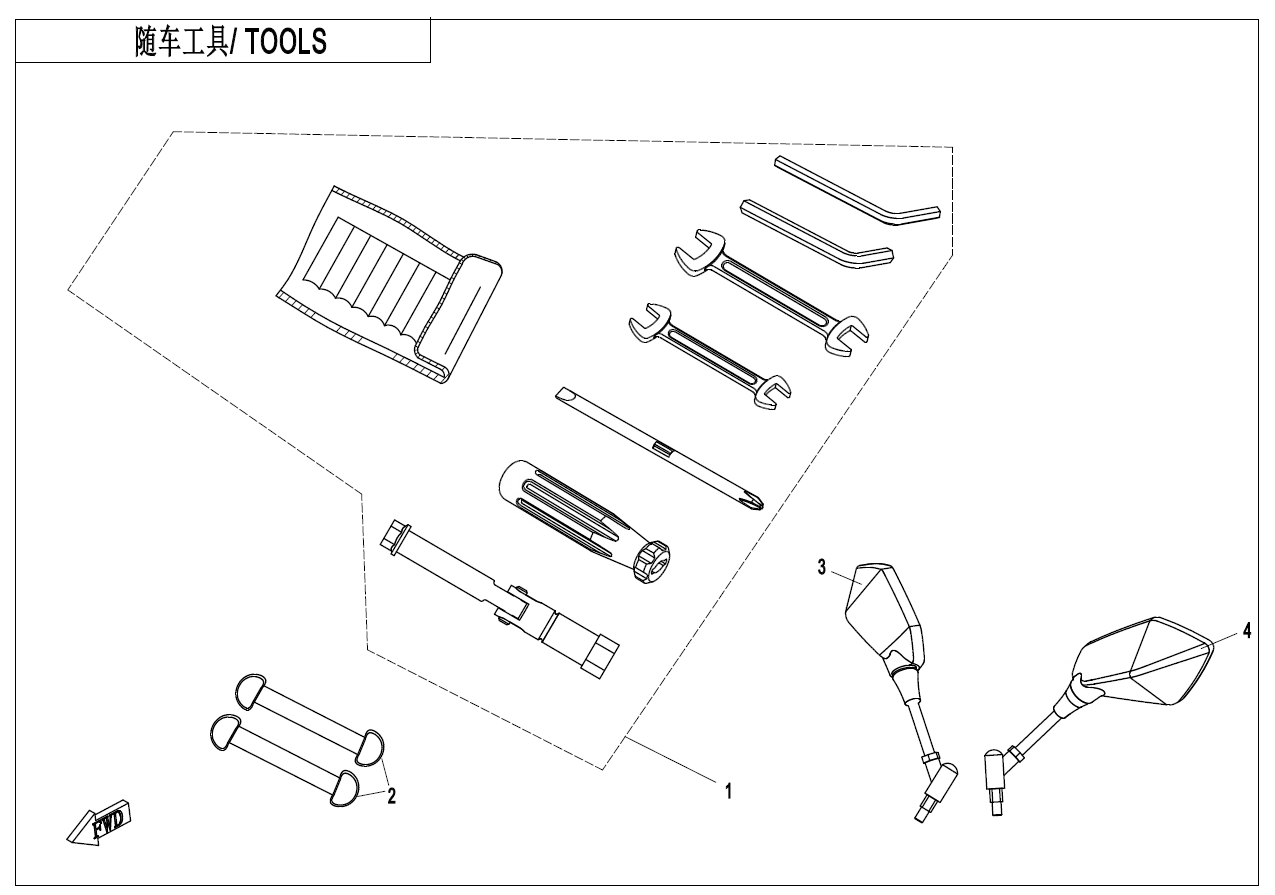 随车工具/ TOOLS

3

4

2

1

FWD