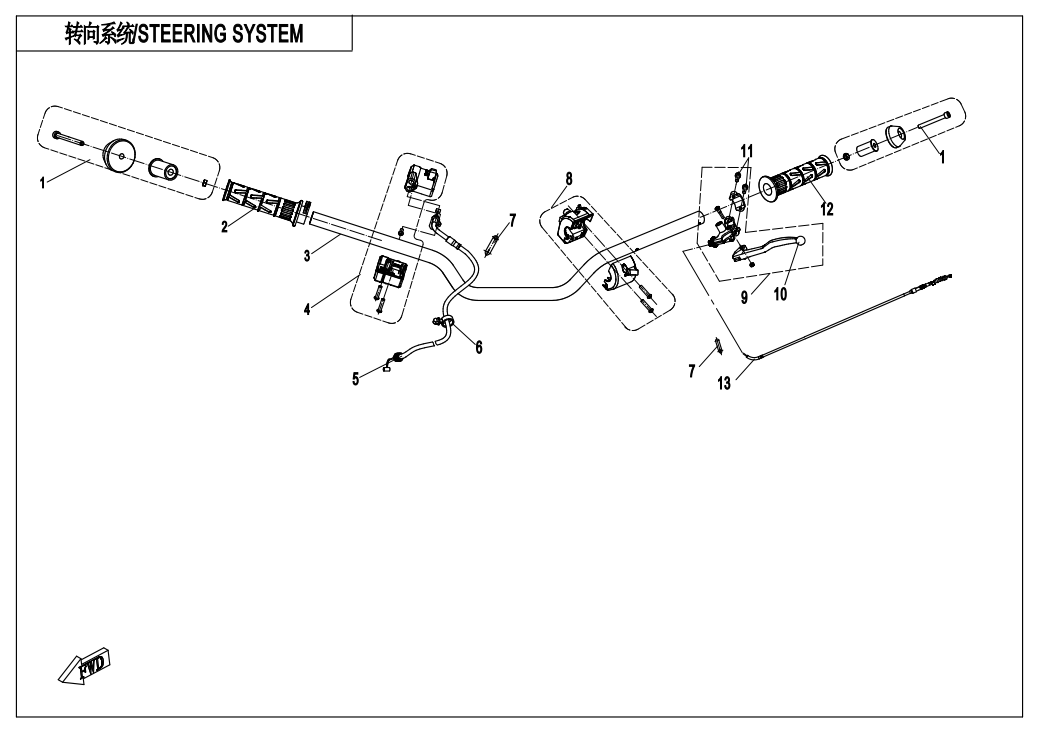 转向系统/STEERING SYSTEM

1
2
3
4
5
6
7
8
11
12
1
9
10
7
13
FWD