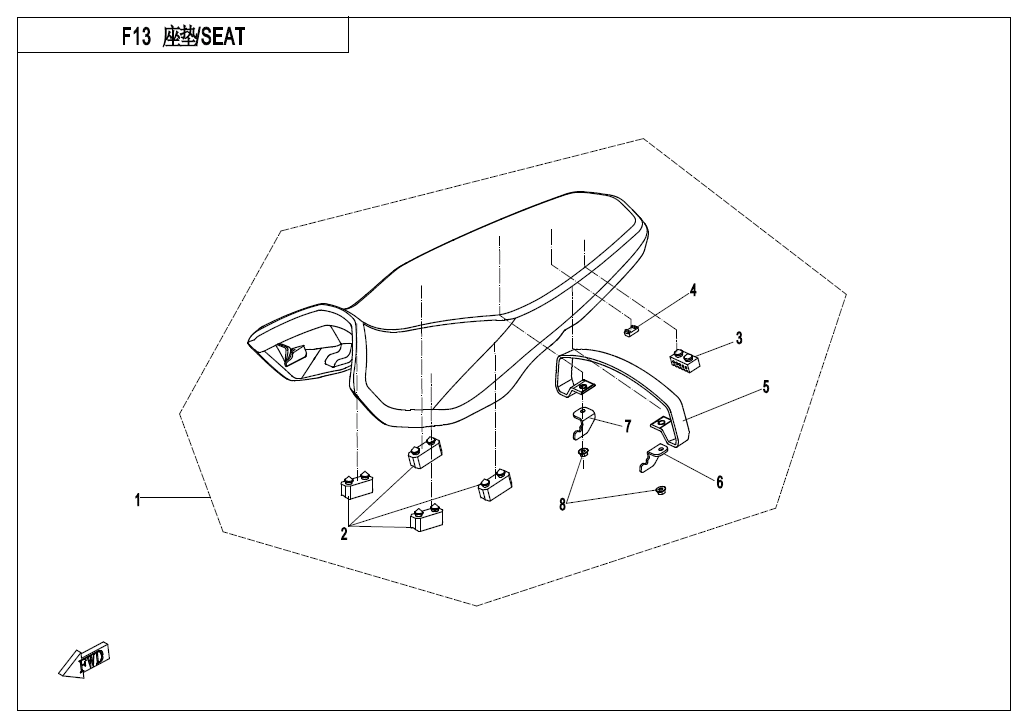 F13 座垫/SEAT

4

3

5

7

6

8

1

2

FWD