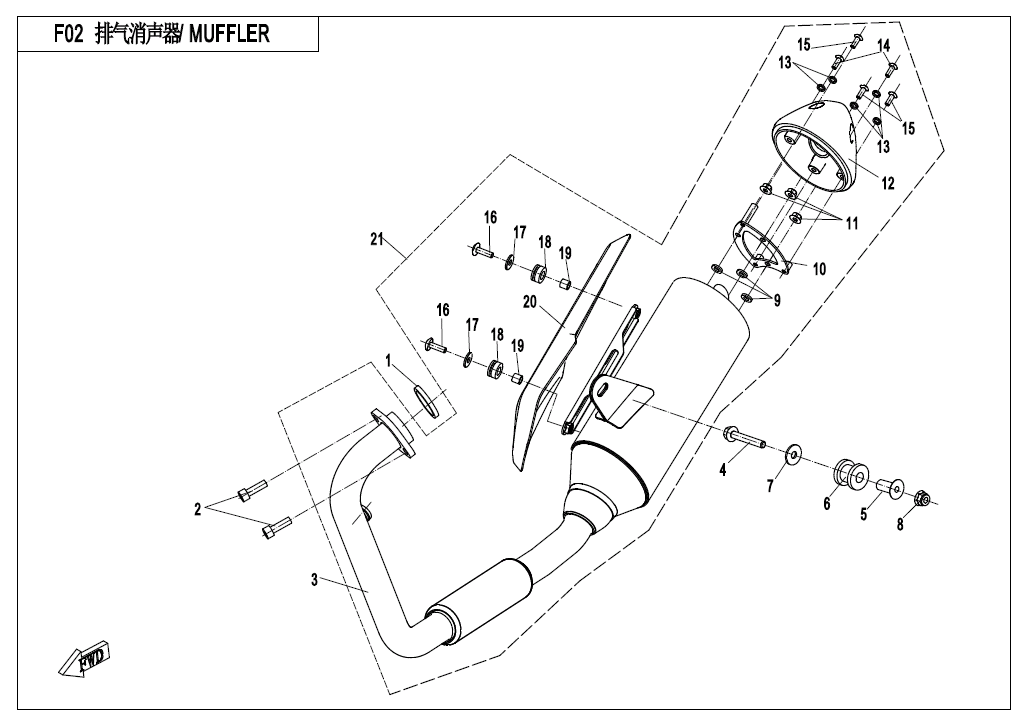 F02 排气消声器/ MUFFLER

15
14
13
15
13
12
11
10
9
21
16
17
18
19
20
16
17
18
19
1
2
3
4
7
6
5
8
FWD