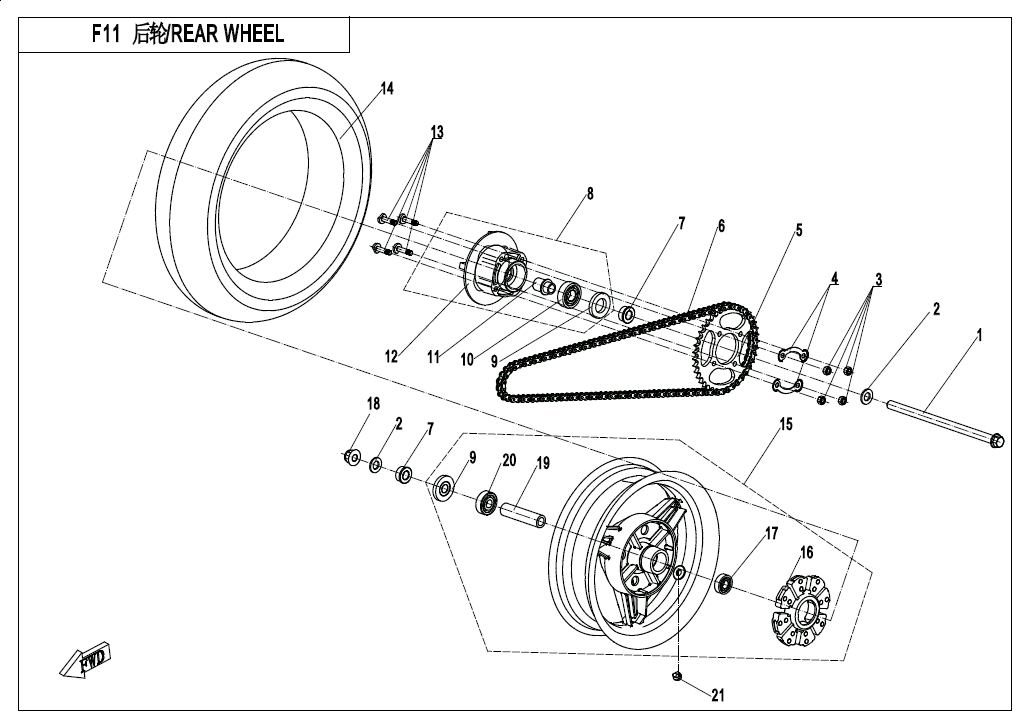 F11 后轮/REAR WHEEL

14
13
8
7
6
5
4
3
2
1
12
11
10
9
18
2
7
9
20
19
15
17
16
21
FWD