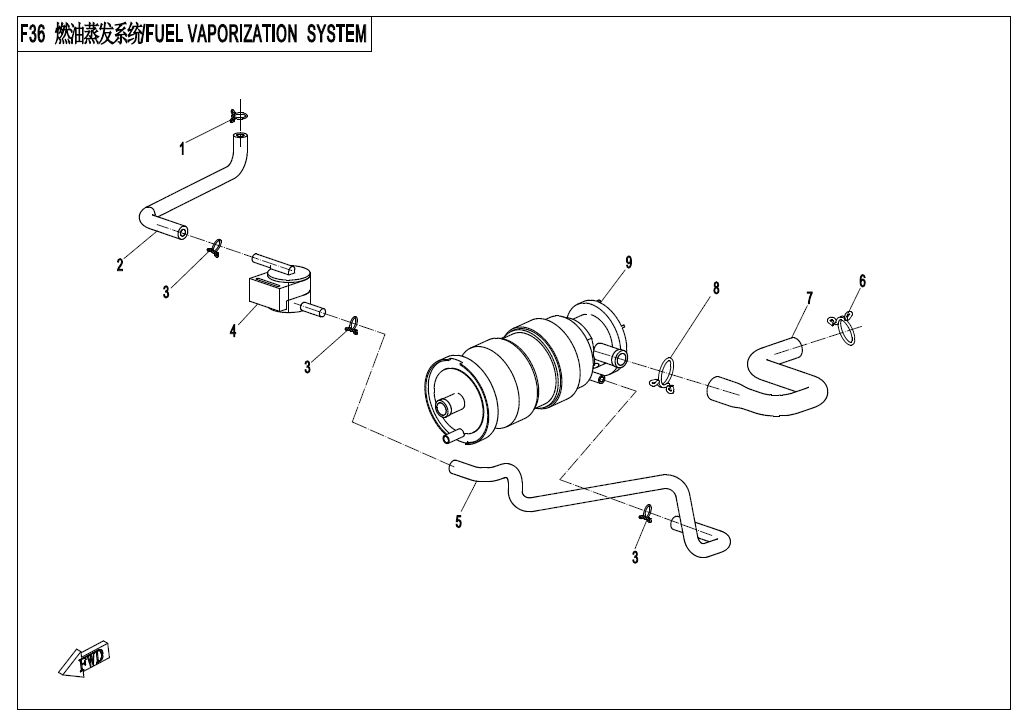 F36 燃油蒸发系统/FUEL VAPORIZATION SYSTEM

1

2

3

4

3

9

8

7

6

5

3

FWD