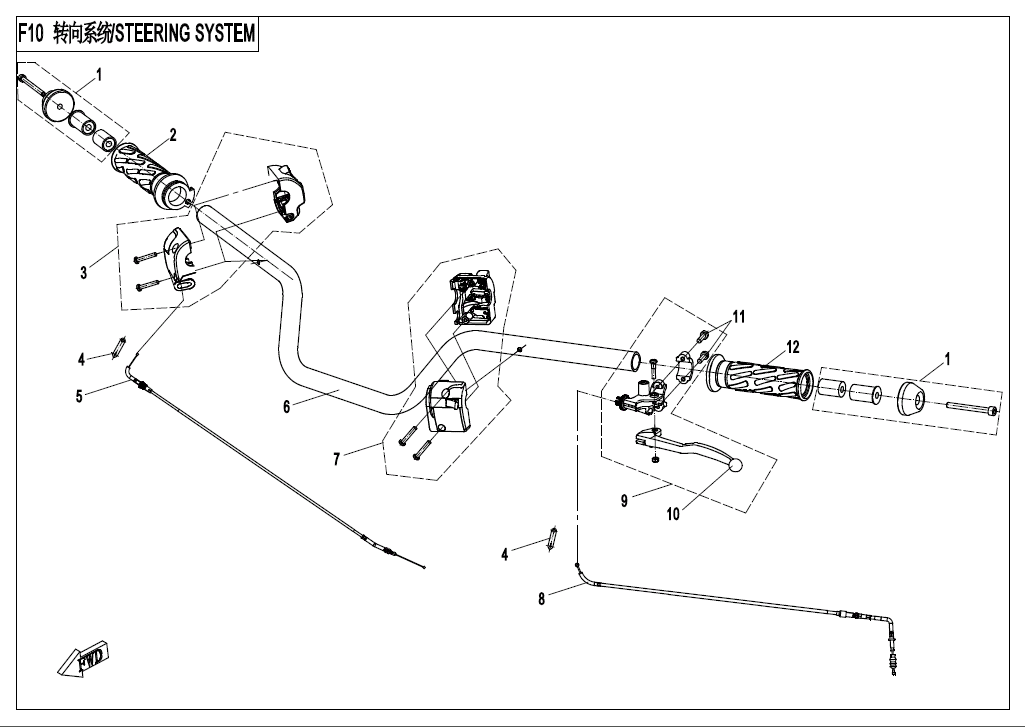 F10 转向系统/STEERING SYSTEM

1
2
3
4
5
6
7
11
12
1
9
10
4
8
FWD