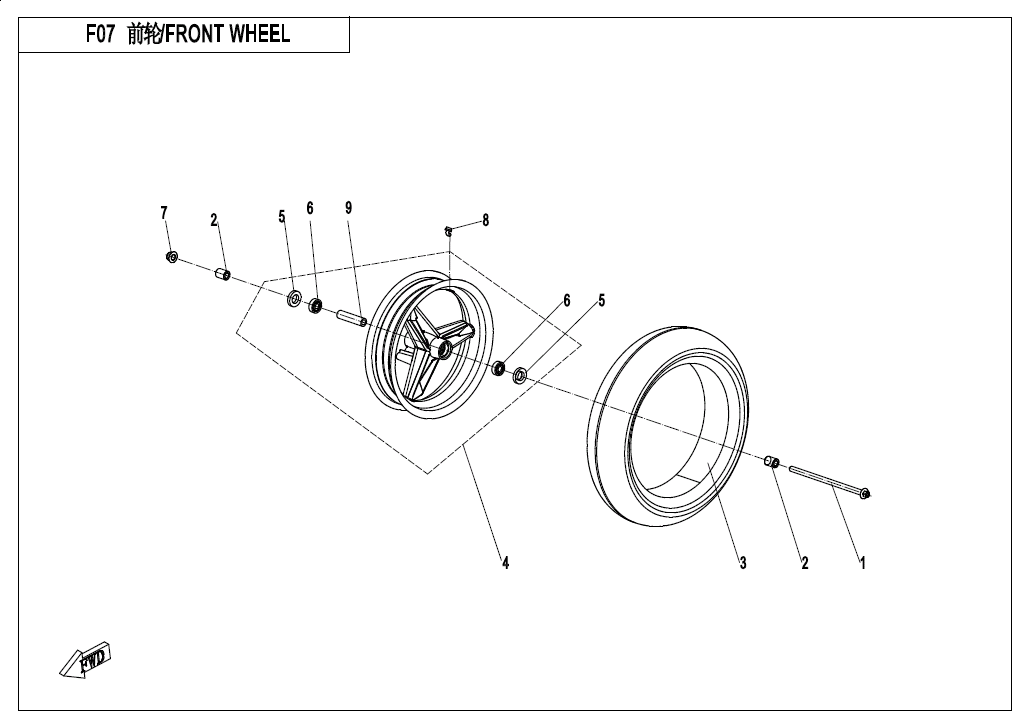 F07 前轮/FRONT WHEEL

7
2
5
6
9
8
6
5
4
3
2
1

FWD