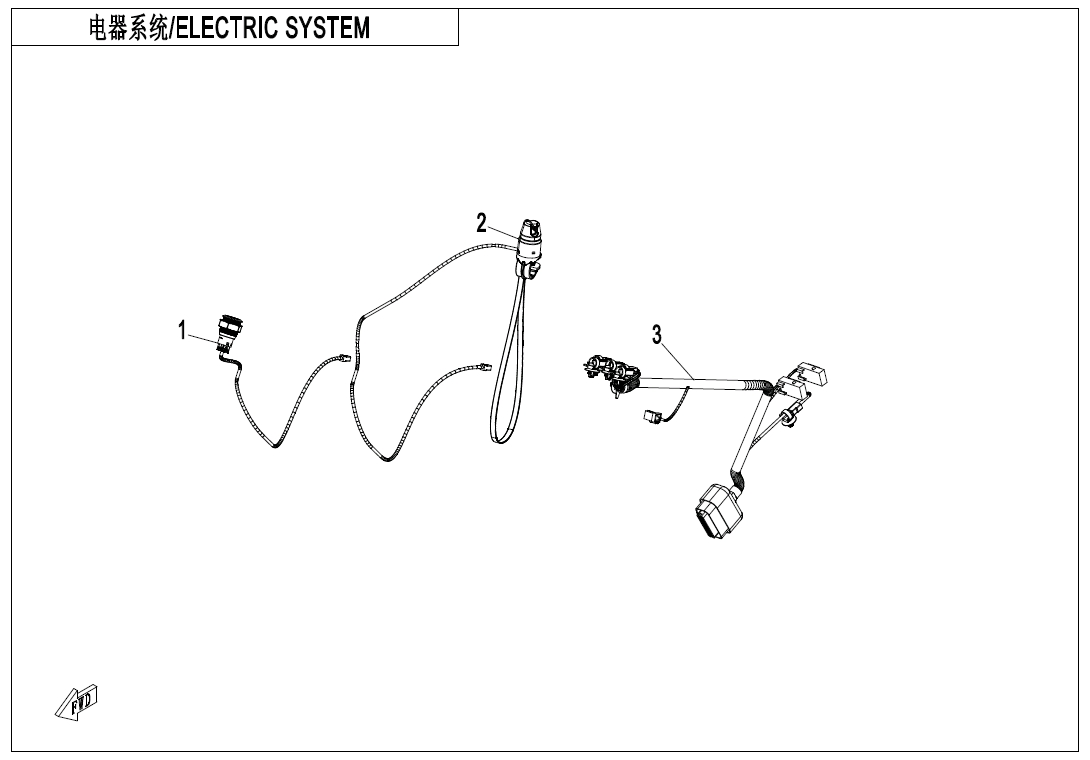 电器系统/ELECTRIC SYSTEM

2

1

3

FWD