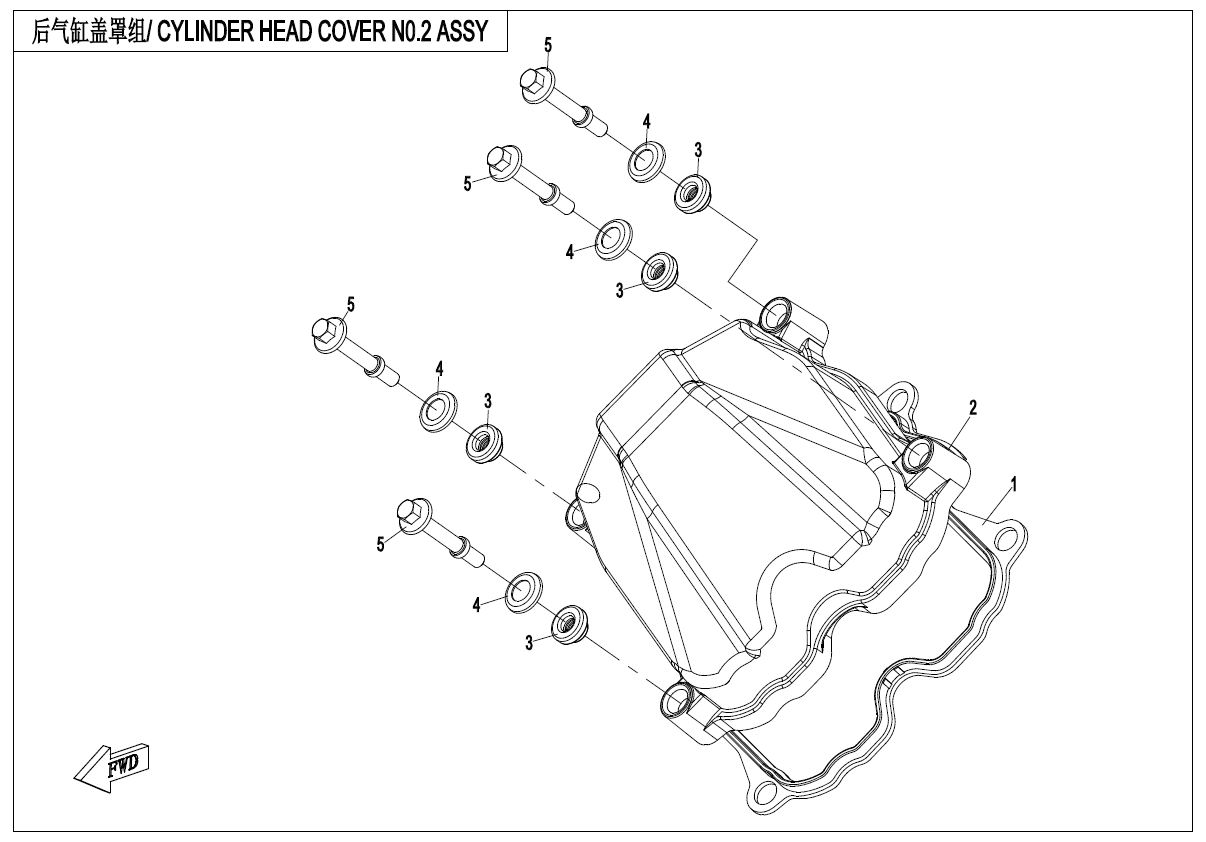 后气缸盖罩组/ CYLINDER HEAD COVER N0.2 ASSY

5
4
3
5
4
3
5
4
3
2
1
5
4
3

FWD