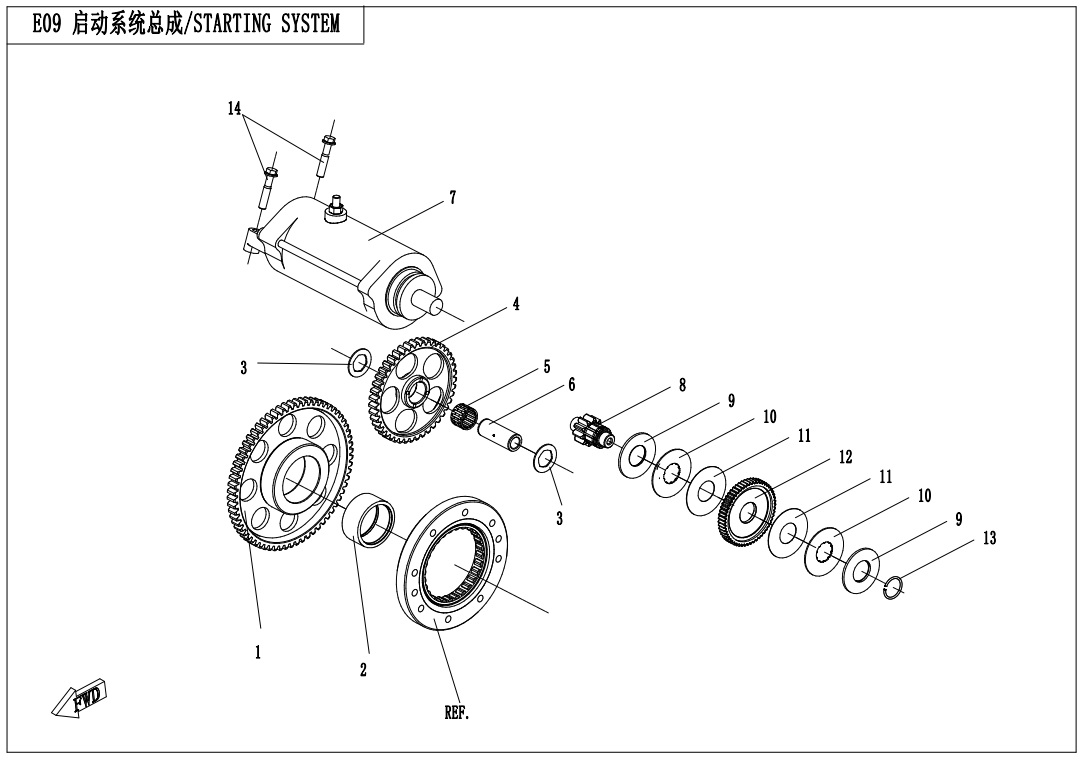 E09 启动系统总成/STARTING SYSTEM

14

7

4

3

5

6

8

9

10

11

12

11

10

9

13

3

1

2

REF.

FWD