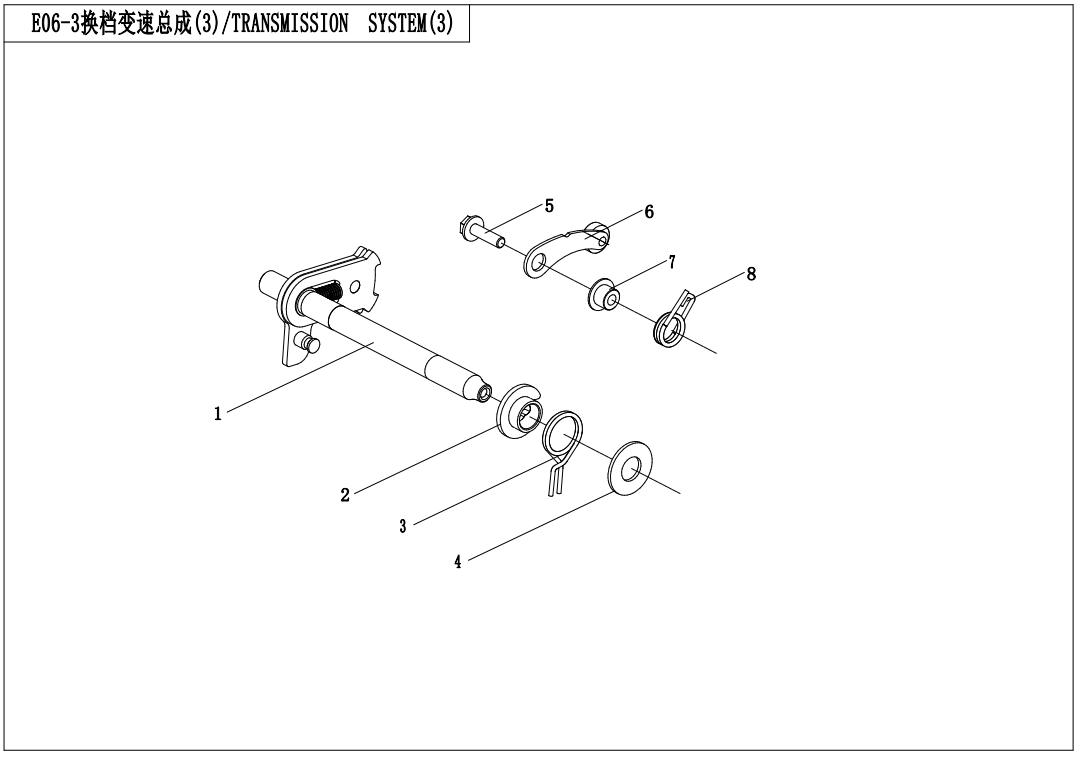 E06-3换档变速总成(3)/TRANSMISSION SYSTEM(3)

5
6
7
8
1
2
3
4