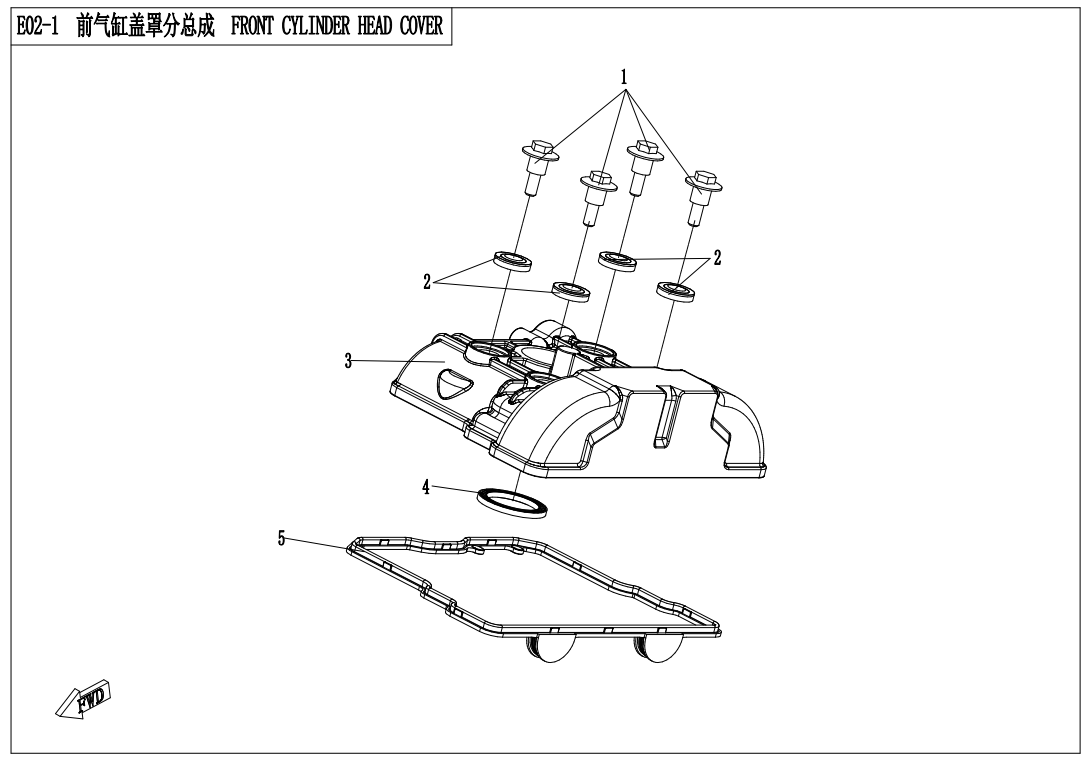 E02-1 前气缸盖罩分总成 FRONT CYLINDER HEAD COVER

1

2

2

3

4

5

FWD