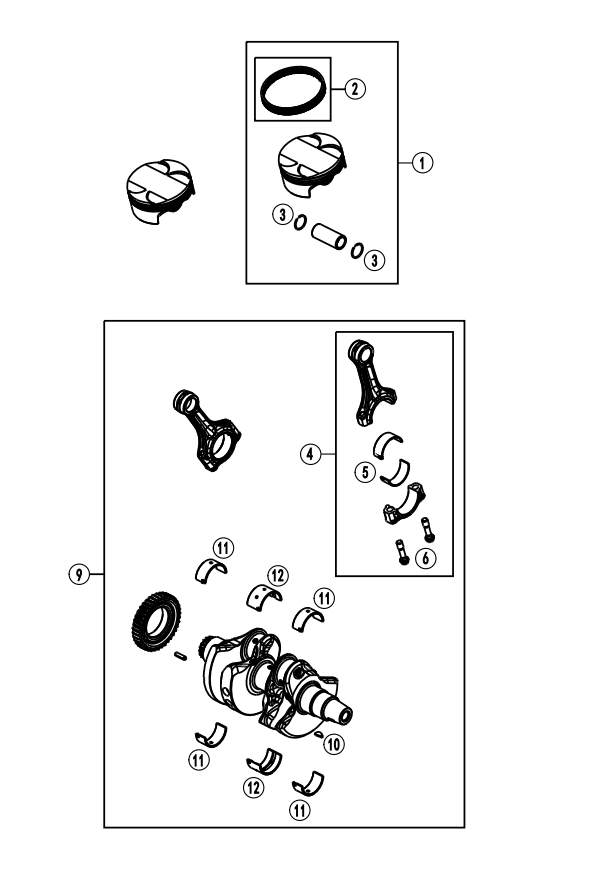 2
1
3
3
4
5
6
9
11
12
11
10
11
12
11