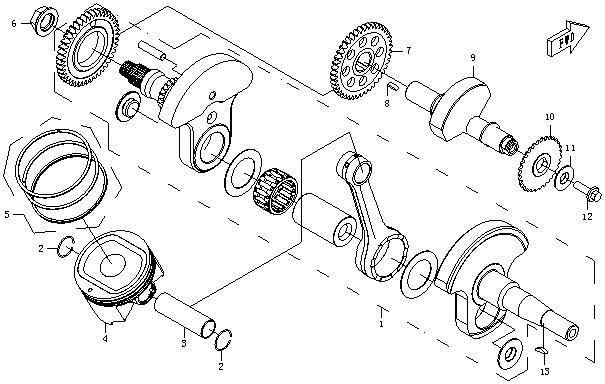 6
7
FWD
9
8
10
11
12
5
2
4
3
2
1
13