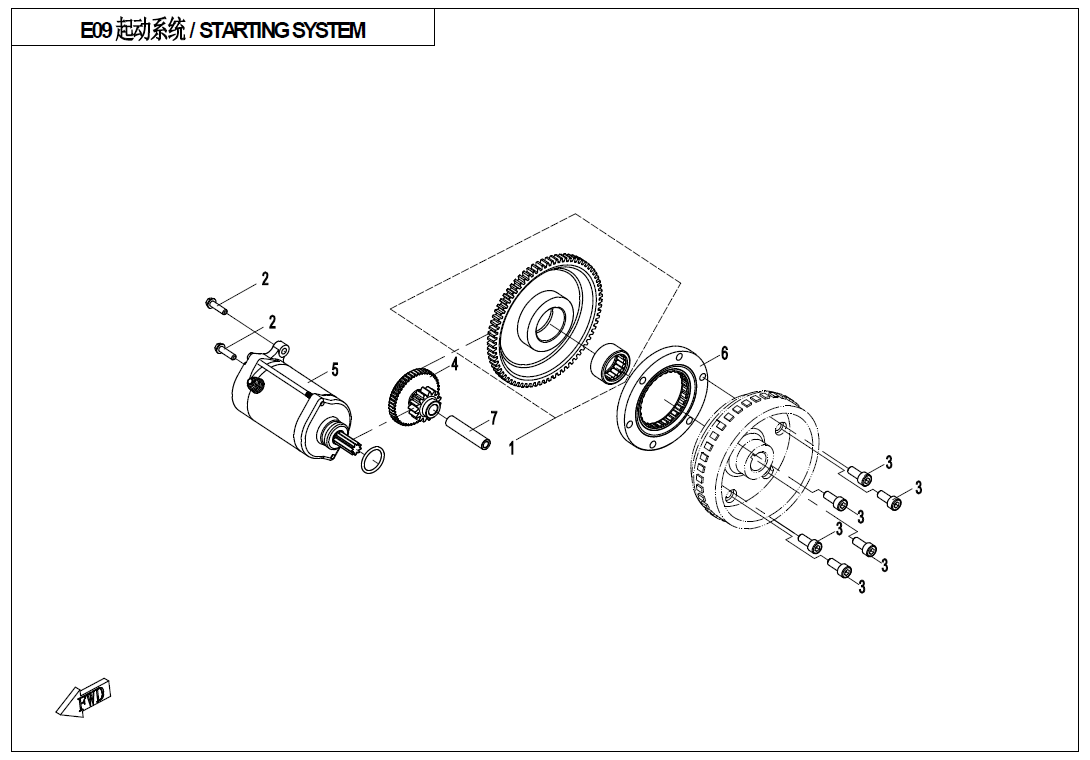 E09 起动系统 / STARTING SYSTEM

2
2
5
4
7
1
6
3
3
3
3
3
3

FWD