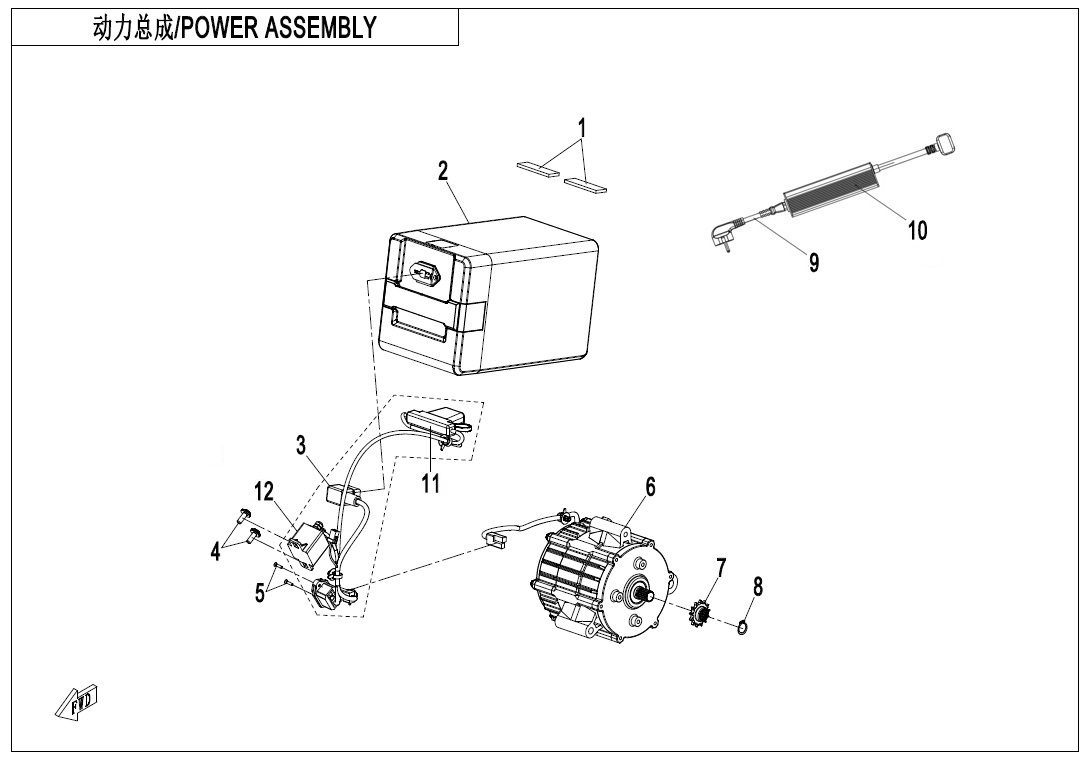 动力总成/POWER ASSEMBLY

1
2
10
9
3
11
12
6
4
5
7
8
FWD