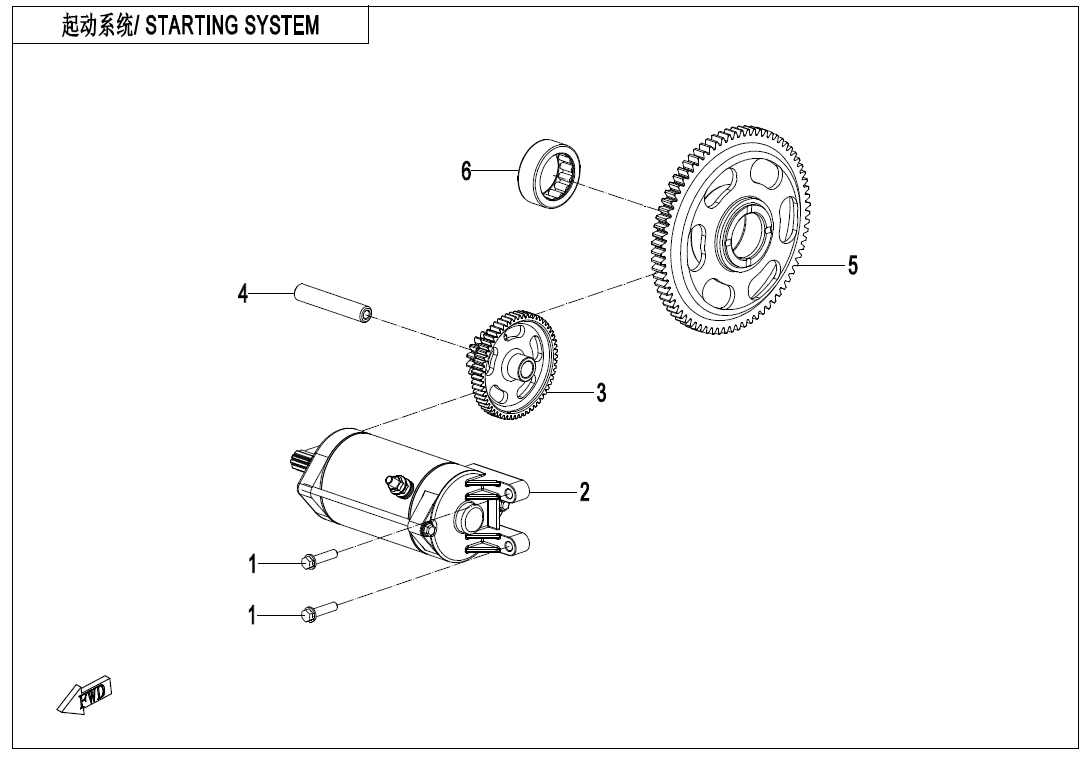 起动系统/ STARTING SYSTEM

6

5

4

3

2

1

1

FWD