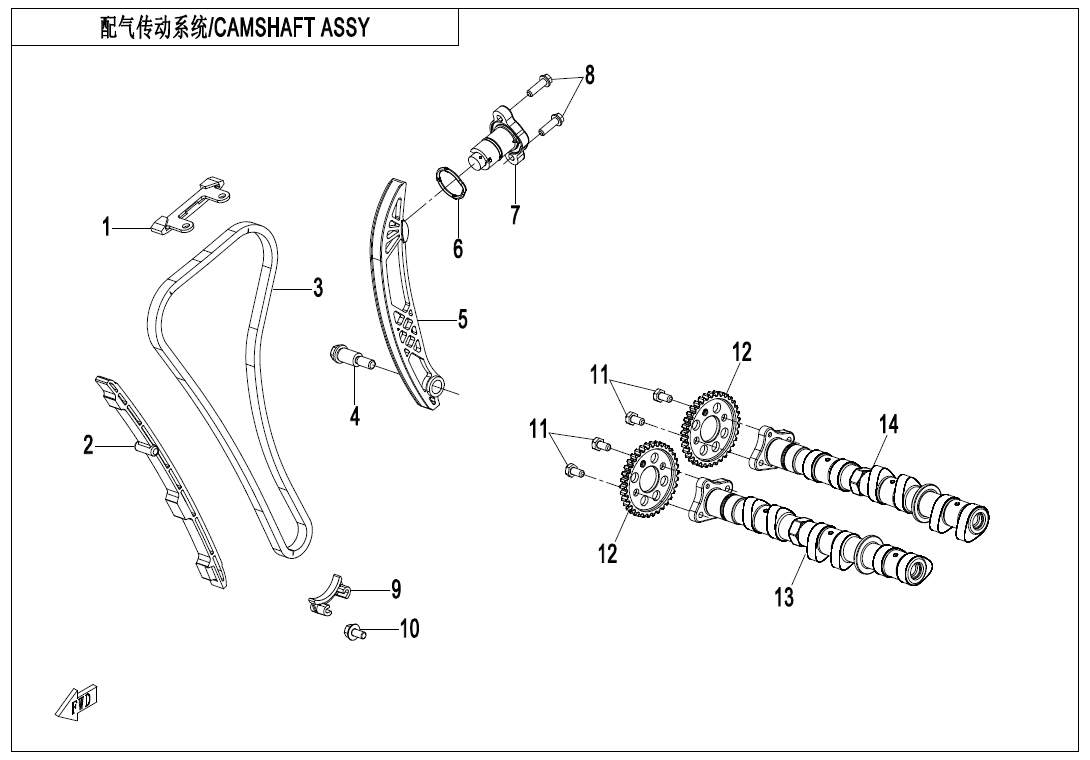 配气传动系统/CAMSHAFT ASSY

8
7
6
1
3
5
4
2
12
11
11
14
12
13
9
10
FWD