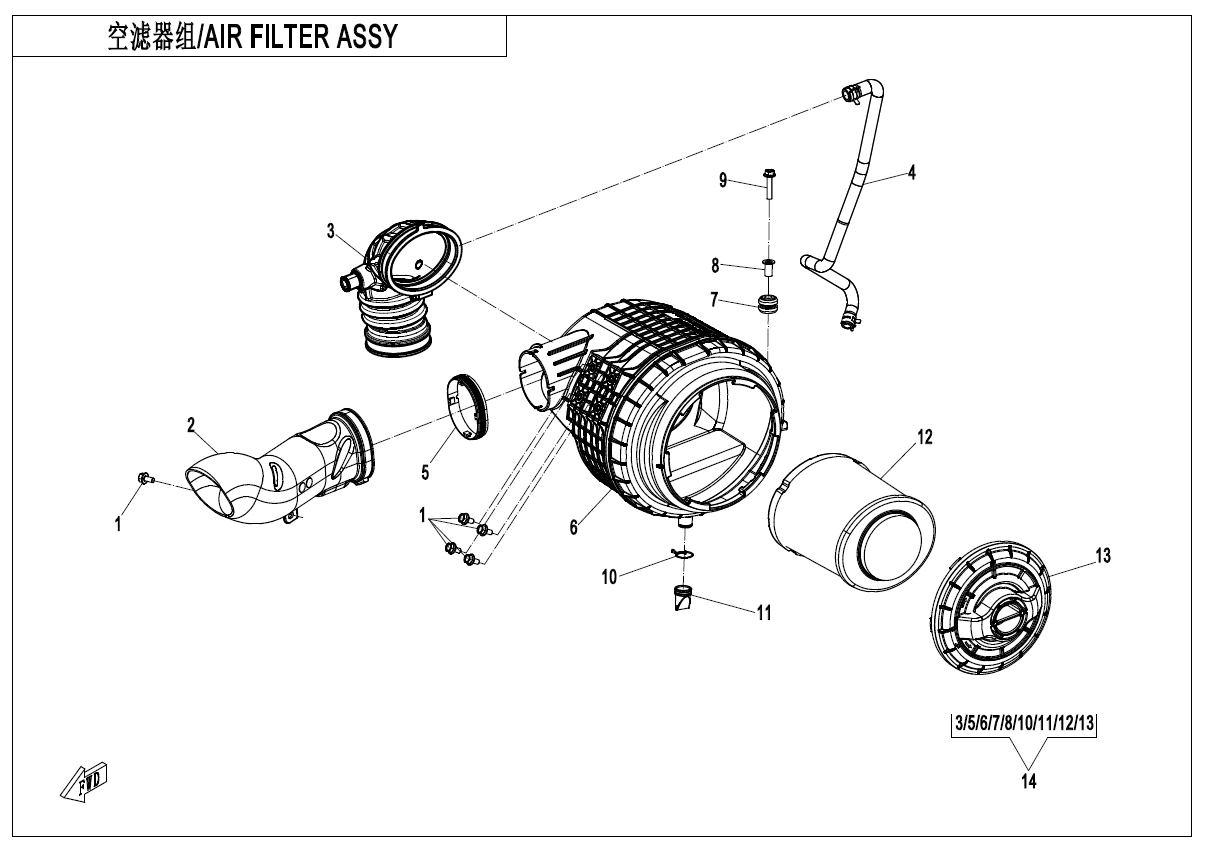 空滤器组/AIR FILTER ASSY

9
4
3
8
7
2
5
12
1
1
6
10
11
13
3/5/6/7/8/10/11/12/13
14
FWD