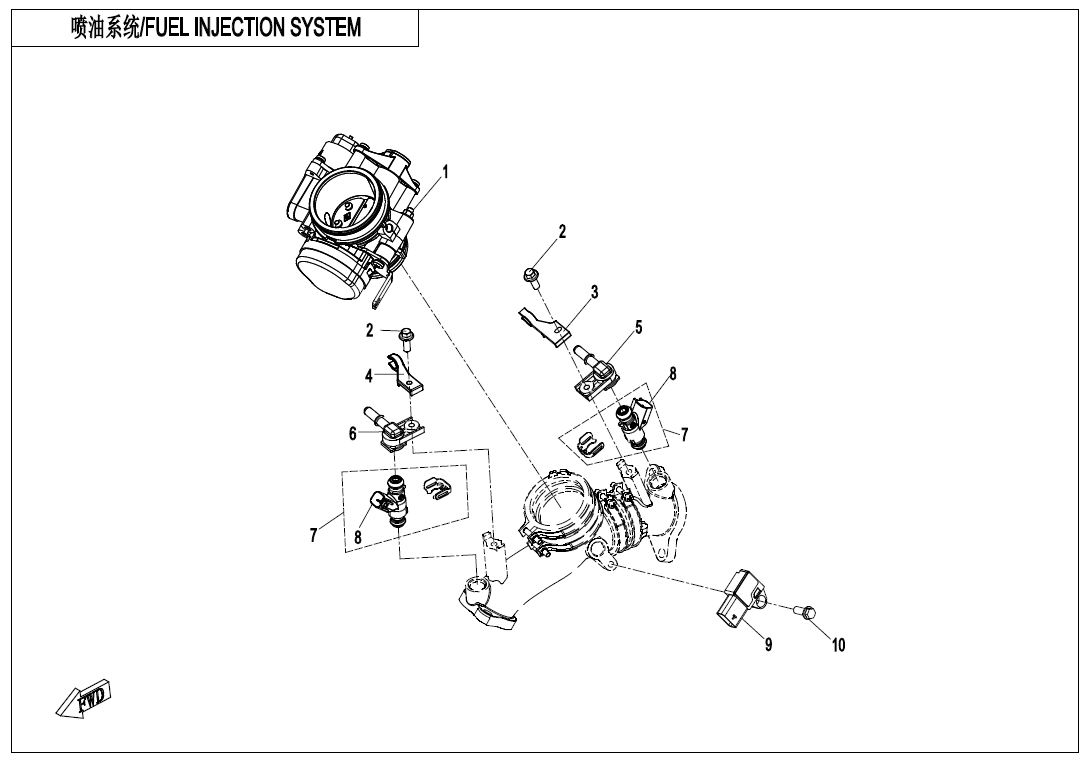 喷油系统/FUEL INJECTION SYSTEM

1
2
3
2
5
4
8
6
7
7
8
9
10
FWD