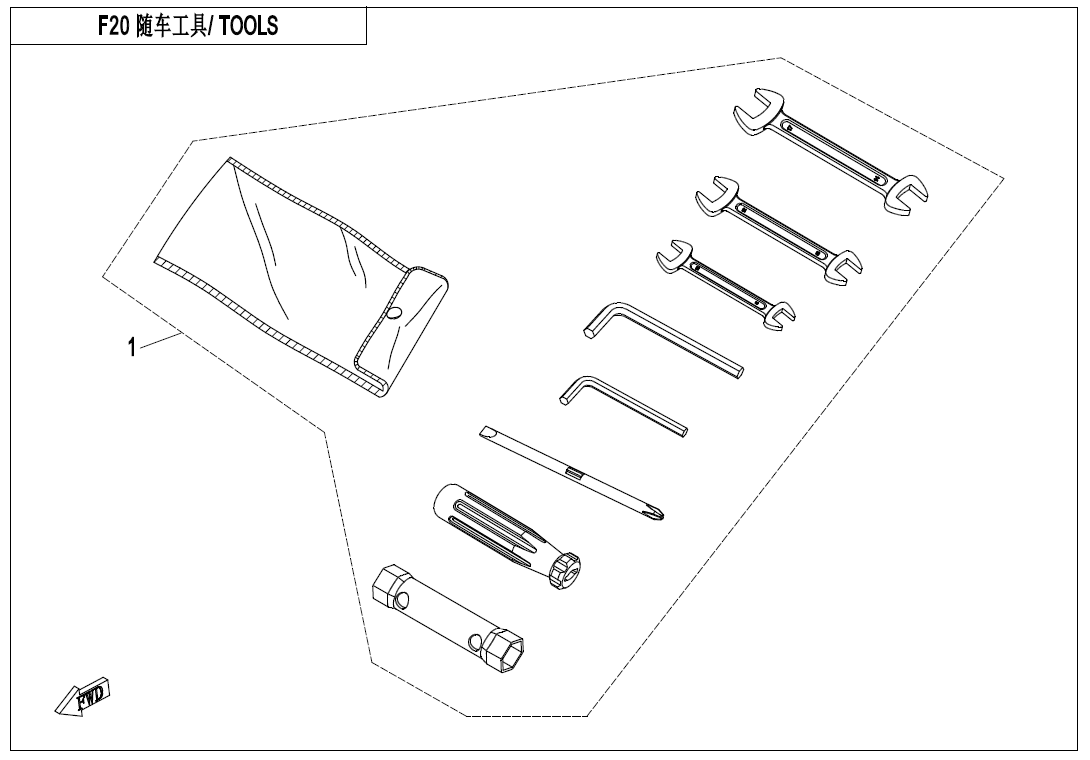 F20 随车工具/ TOOLS

1

FWD