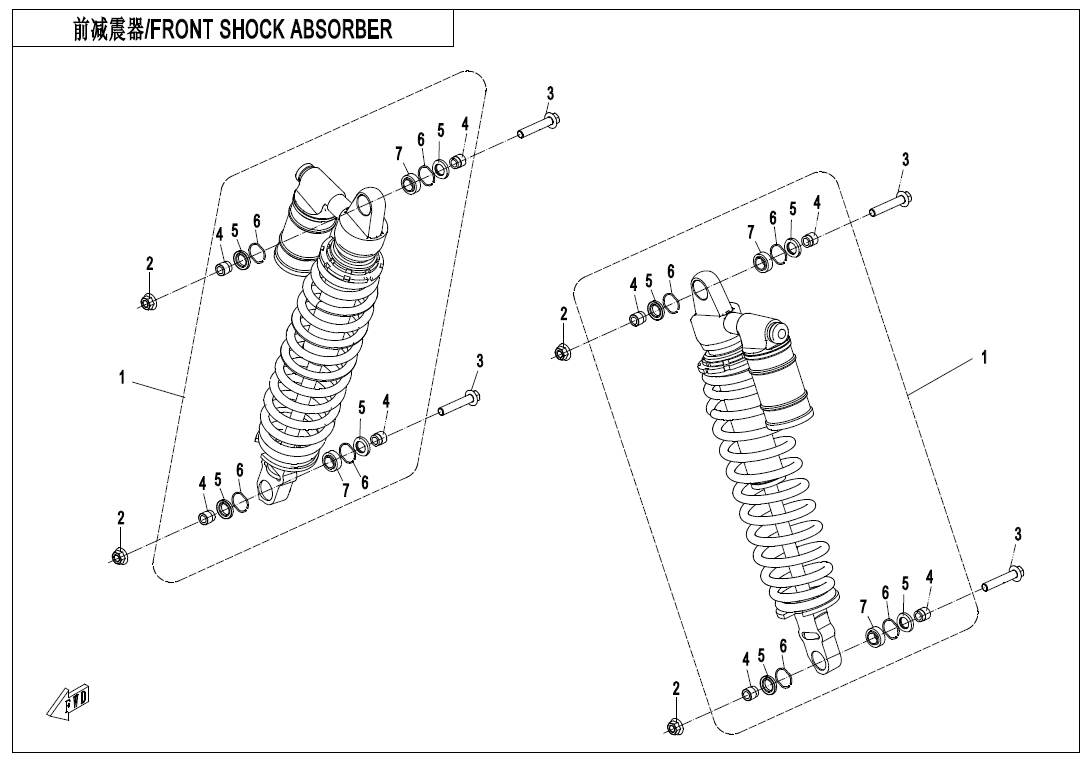 前减震器/FRONT SHOCK ABSORBER

3
7 6 5 4
4 5 6
2
1
3
5 4
7 6
4 5 6
2

3
7 6 5 4
4 5 6
2
1
3
7 6 5 4
4 5 6
2

FWD