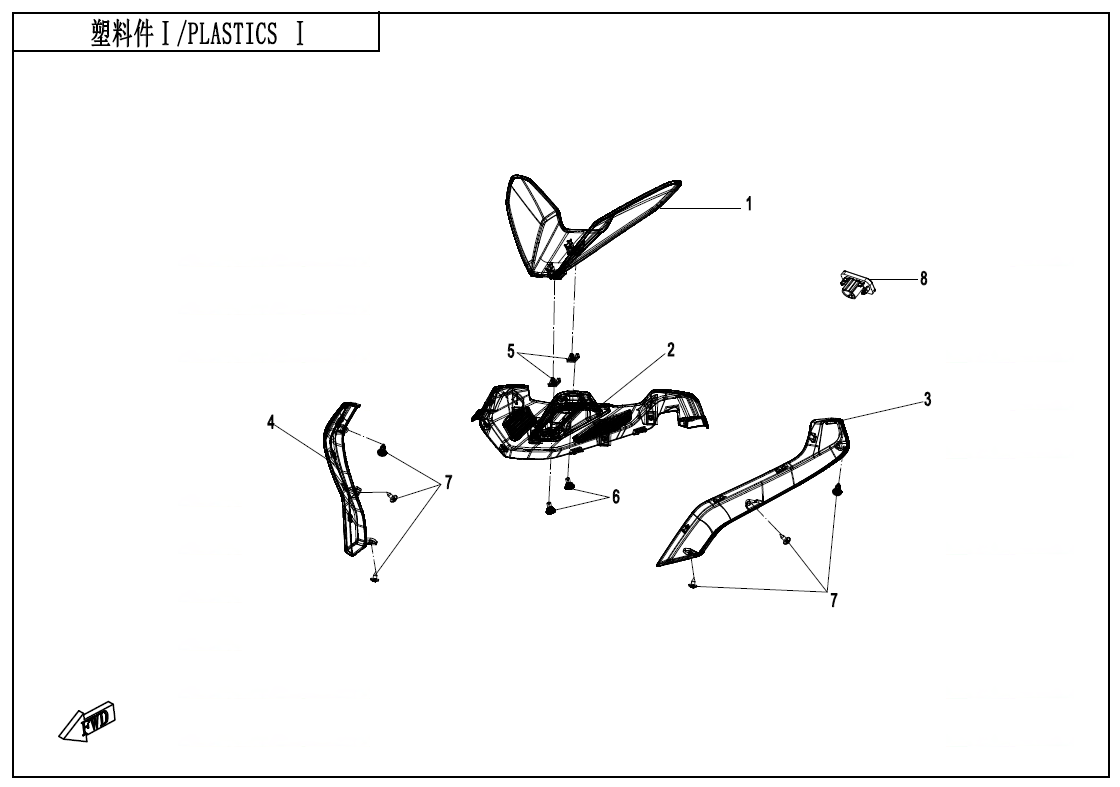 塑料件Ⅰ/PLASTICS Ⅰ

1

8

5

2

3

4

7

6

7

FWD