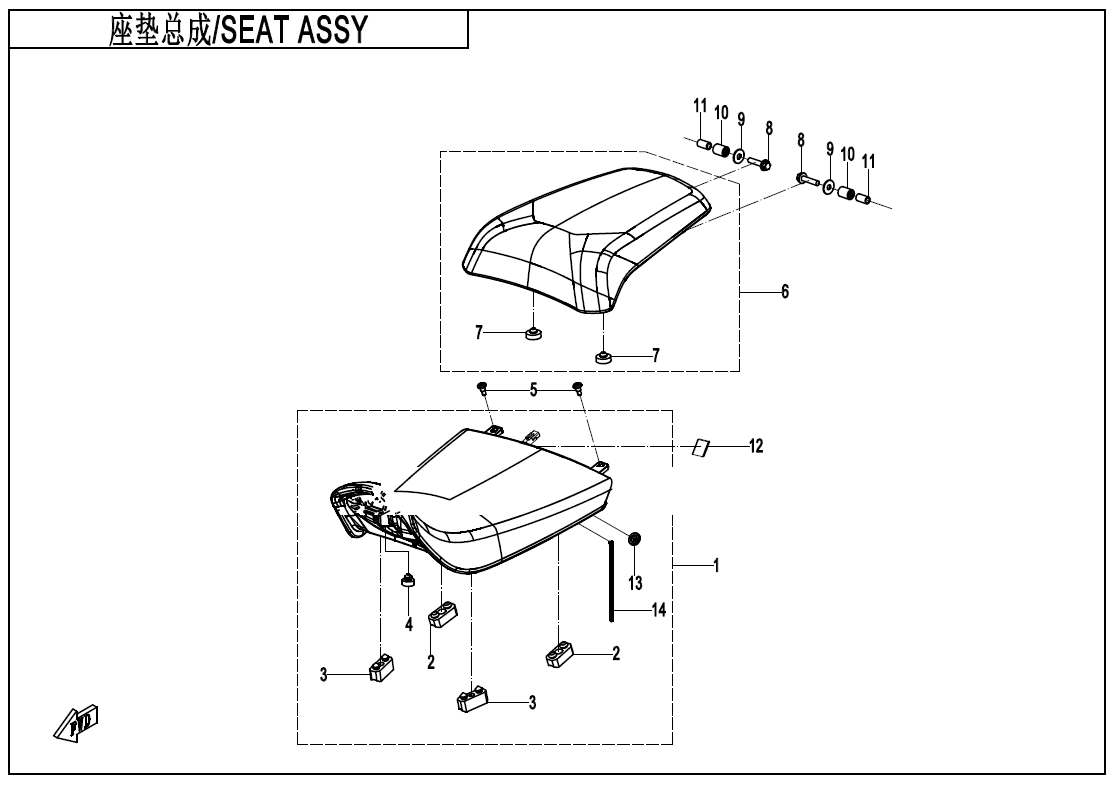 座垫总成/SEAT ASSY

11 10 9 8
8 9 10 11
6
7
7
5
12
1
13
14
4
2
2
3
3
FWD